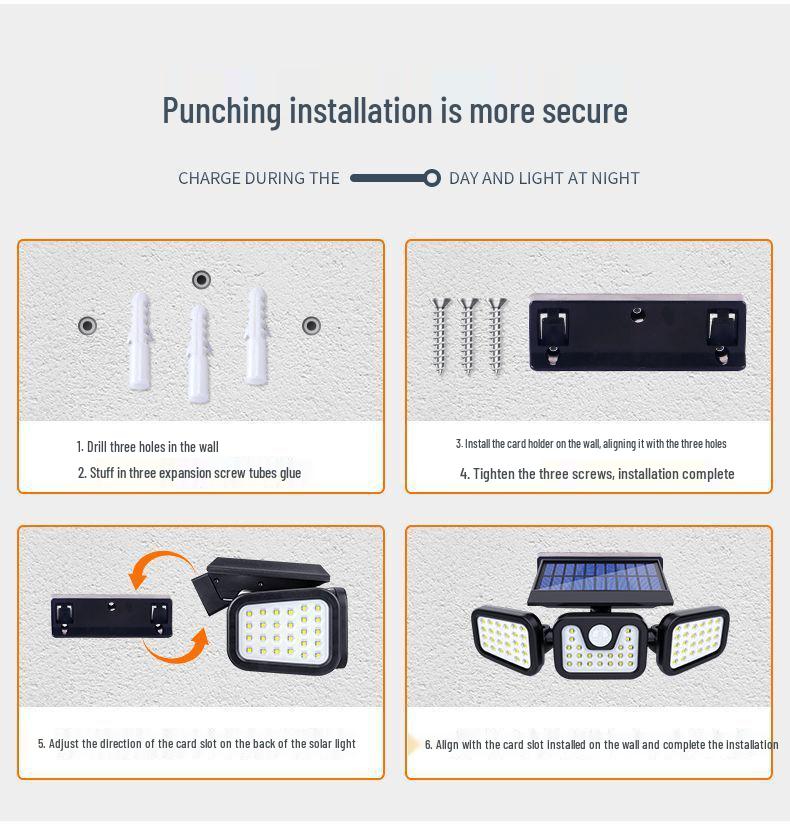 Punching installation is more secure

CHARGE DURING THE DAY AND LIGHT AT NIGHT

1. Drill three holes in the wall
2. Stuff in three expansion screw tubes glue

3. Install the card holder on the wall, aligning it with the three holes
4. Tighten the three screws, installation complete

5. Adjust the direction of the card slot on the back of the solar light

6. Align with the card slot installed on the wall and complete the installation