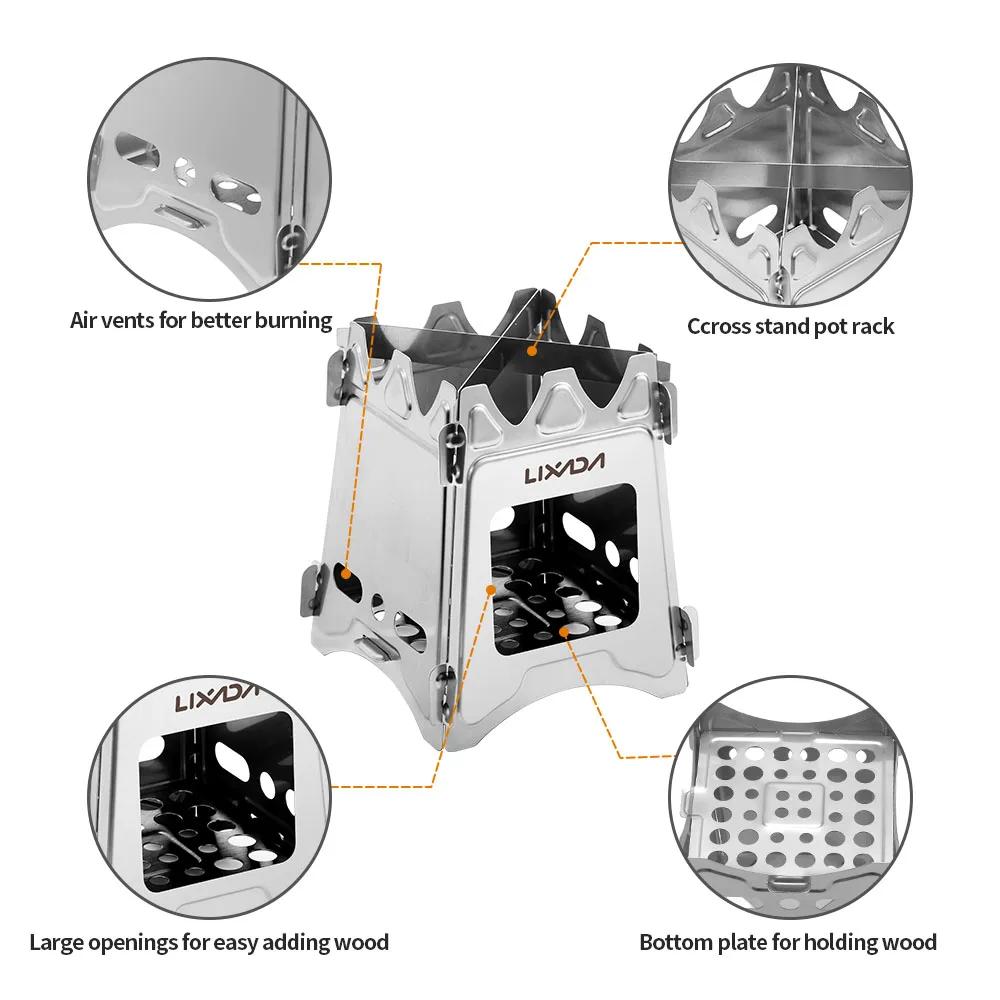 Air vents for better burning

Ccross stand pot rack

LIXADA

LIXADA

Large openings for easy adding wood

Bottom plate for holding wood