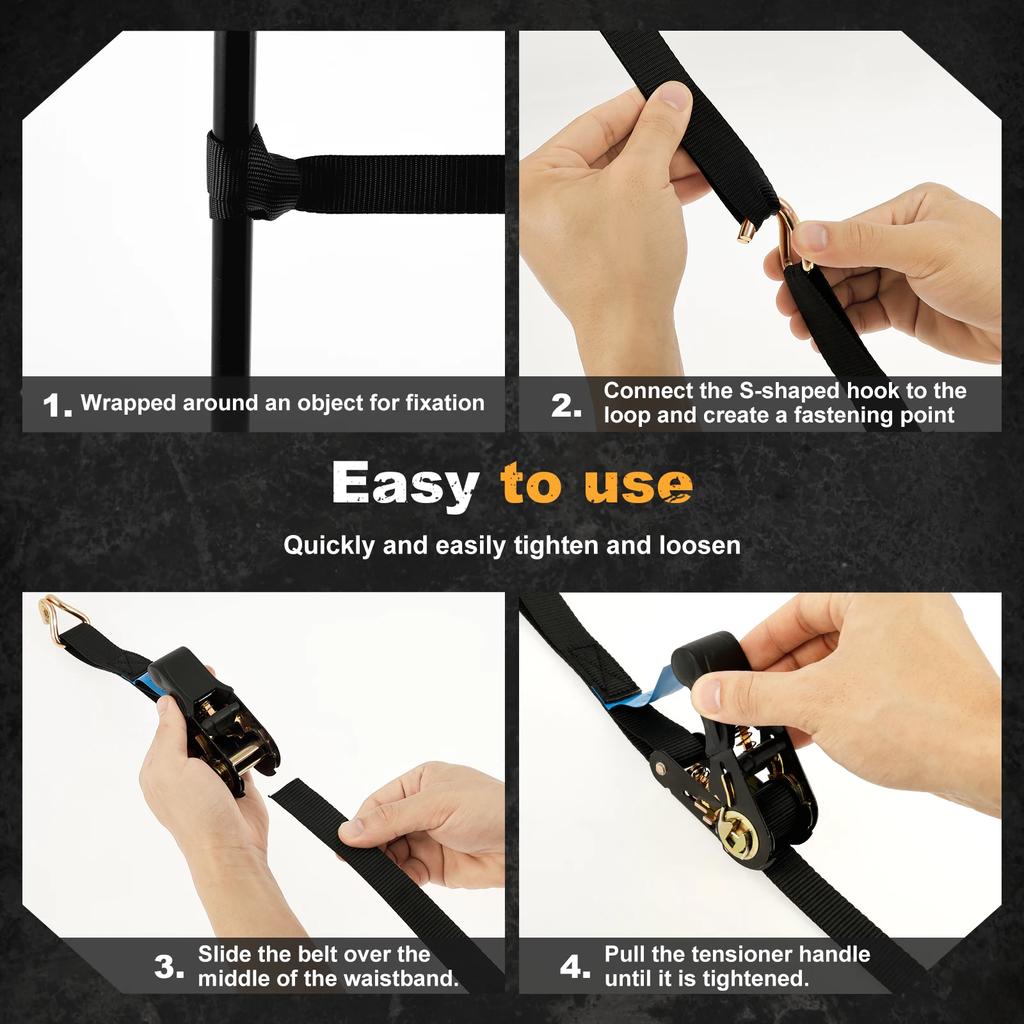 1. Wrapped around an object for fixation

2. Connect the S-shaped hook to the loop and create a fastening point

Easy to use

Quickly and easily tighten and loosen

3. Slide the belt over the middle of the waistband.

4. Pull the tensioner handle until it is tightened.