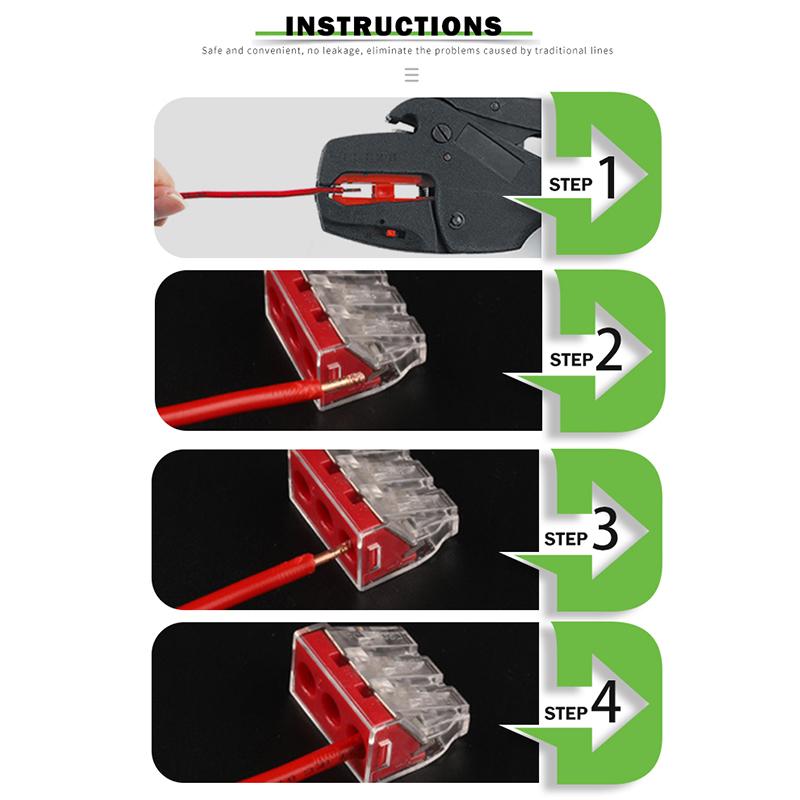 INSTRUCTIONS

Safe and convenient, no leakage, eliminate the problems caused by traditional lines

STEP 1

STEP 2

STEP 3

STEP 4