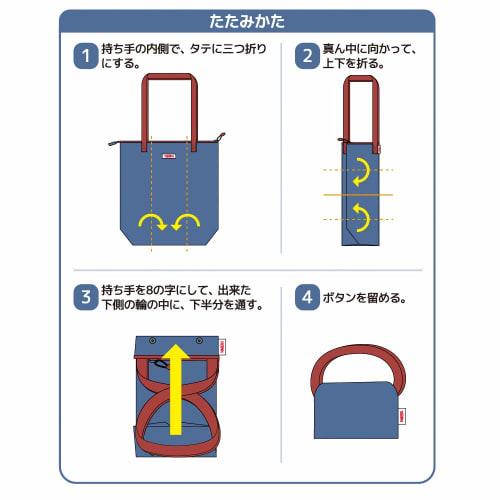 たたみかた

1 持ち手の内側で、タテに三つ折りにする。

2 真ん中に向かって、上下を折る。

3 持ち手を8の字にして、出来た下側の輪の中に、下半分を通す。

4 ボタンを留める。