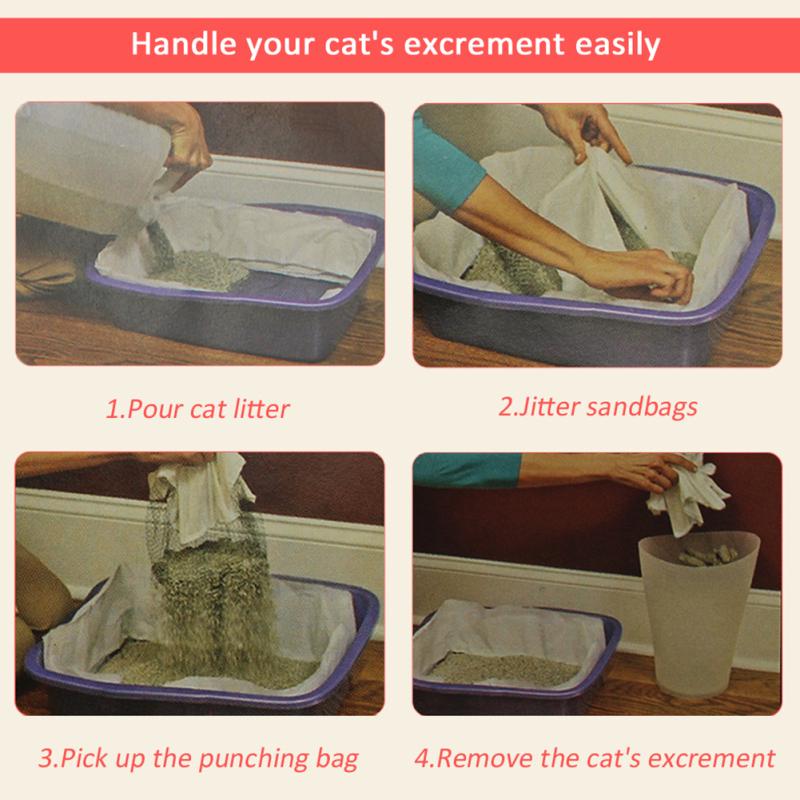 Handle your cat's excrement easily

1.Pour cat litter

2.Jitter sandbags

3.Pick up the punching bag

4.Remove the cat's excrement