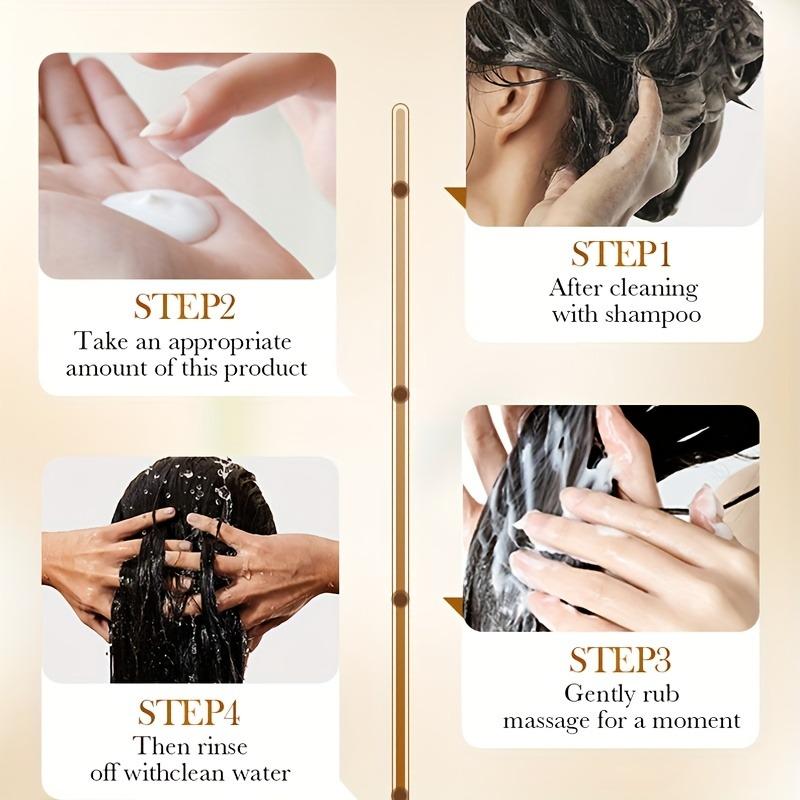 STEP1
After cleaning with shampoo

STEP2
Take an appropriate amount of this product

STEP3
Gently rub massage for a moment

STEP4
Then rinse off withclean water