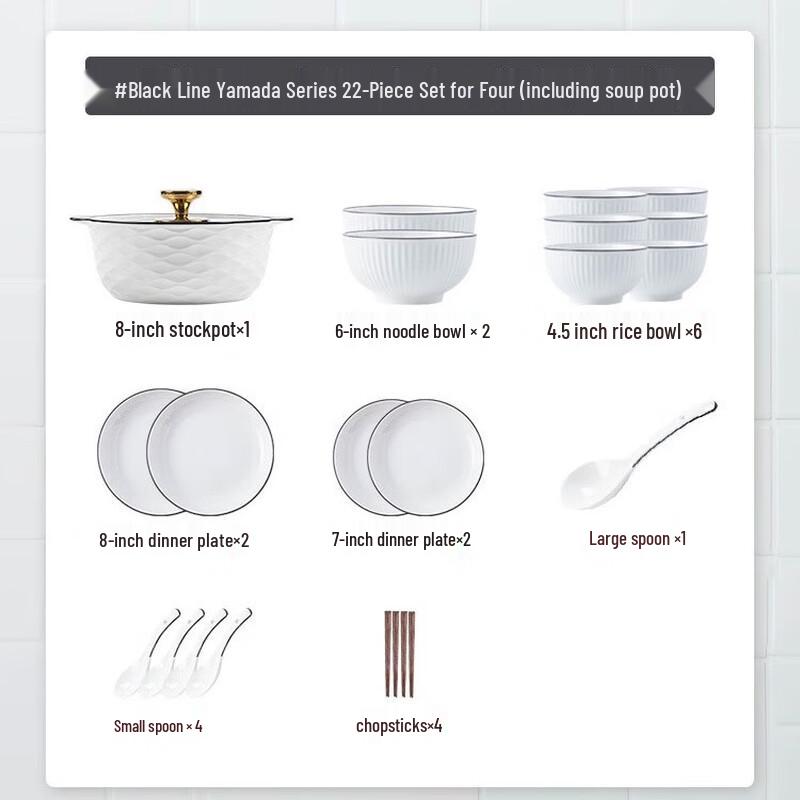 #Black Line Yamada Series 22-Piece Set for Four (including soup pot)

8-inch stockpot×1

6-inch noodle bowl × 2

4.5 inch rice bowl ×6

8-inch dinner plate×2

7-inch dinner plate×2

Large spoon ×1

Small spoon × 4

chopsticks×4