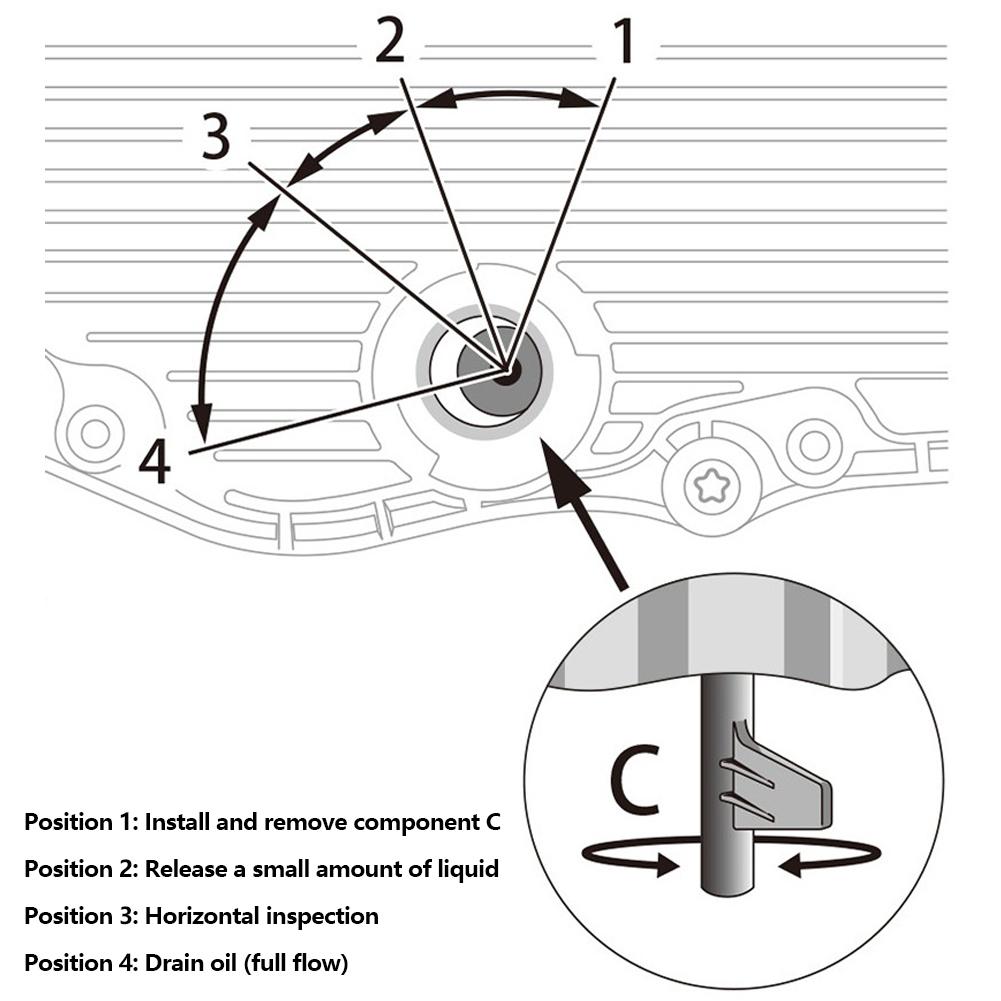 2
1
3
4
C

Position 1: Install and remove component C
Position 2: Release a small amount of liquid
Position 3: Horizontal inspection
Position 4: Drain oil (full flow)