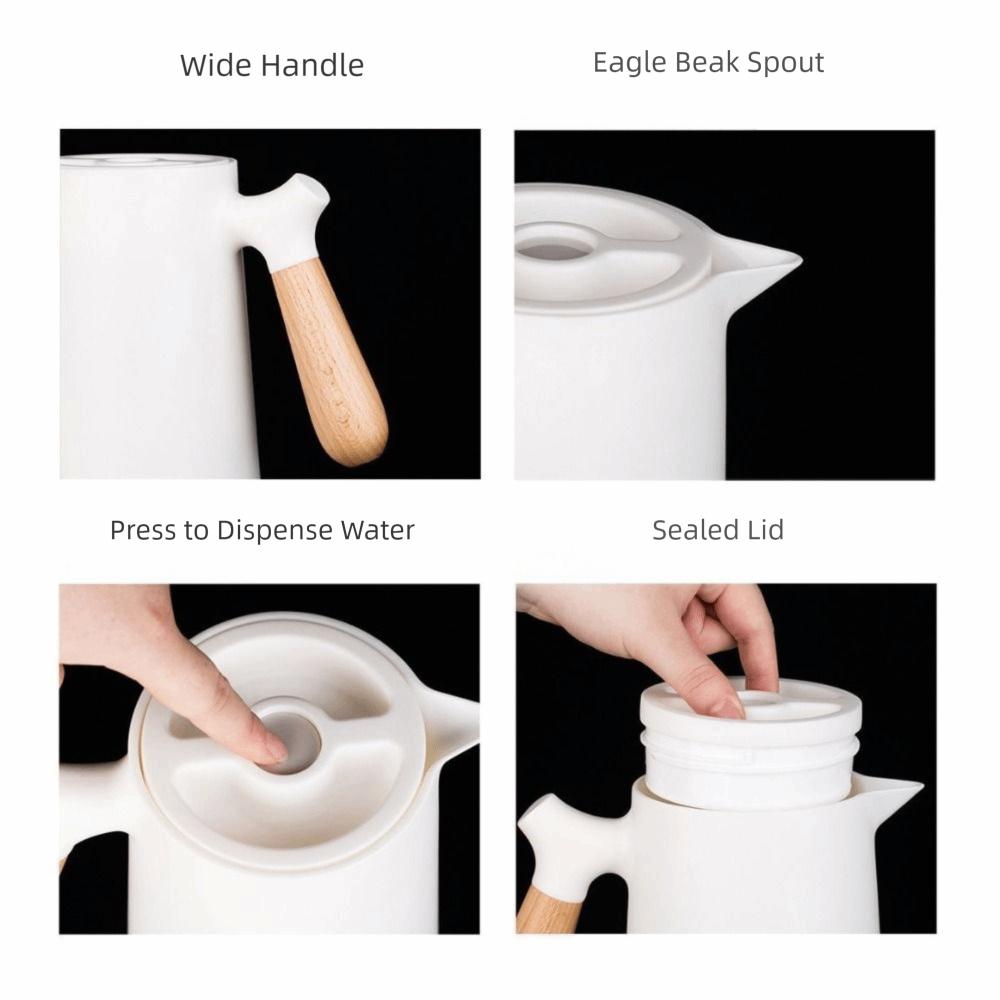 Wide Handle

Eagle Beak Spout

Press to Dispense Water

Sealed Lid