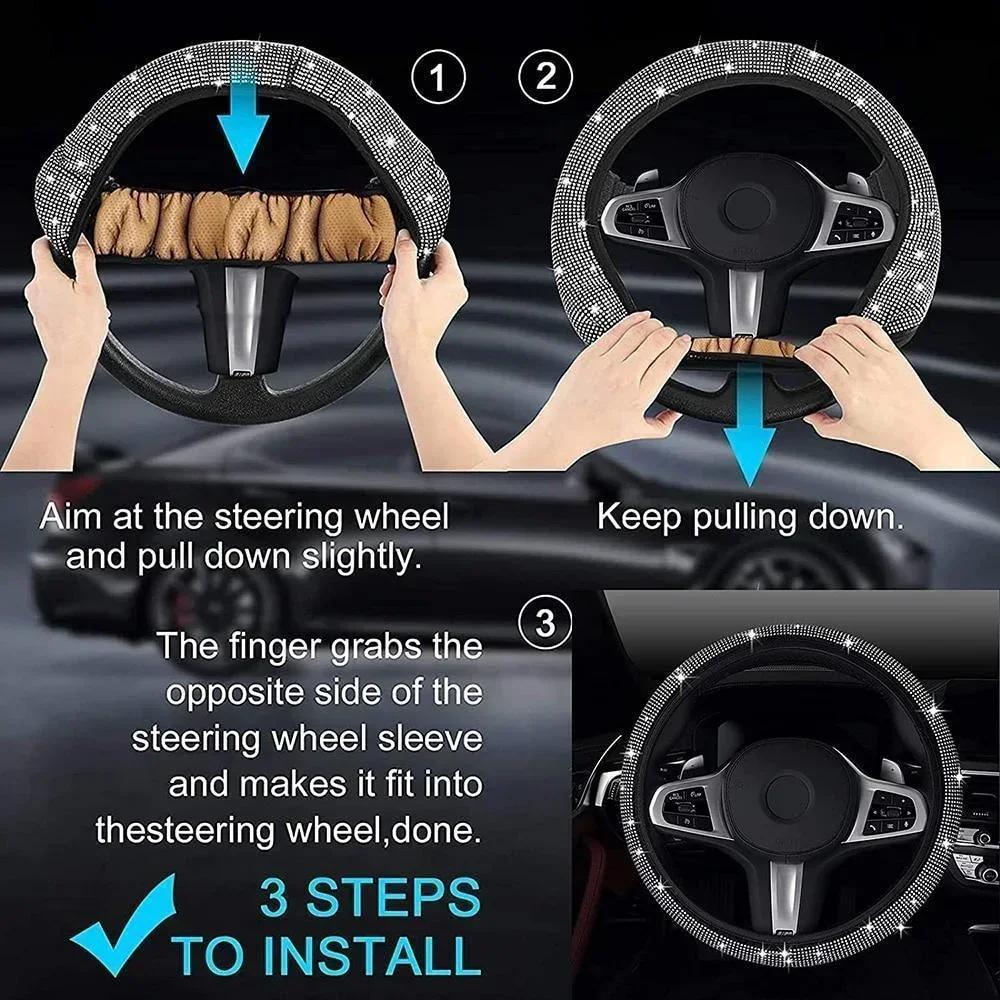 1

2

Aim at the steering wheel and pull down slightly.

Keep pulling down.

3

The finger grabs the opposite side of the steering wheel sleeve and makes it fit into thesteering wheel,done.

3 STEPS TO INSTALL