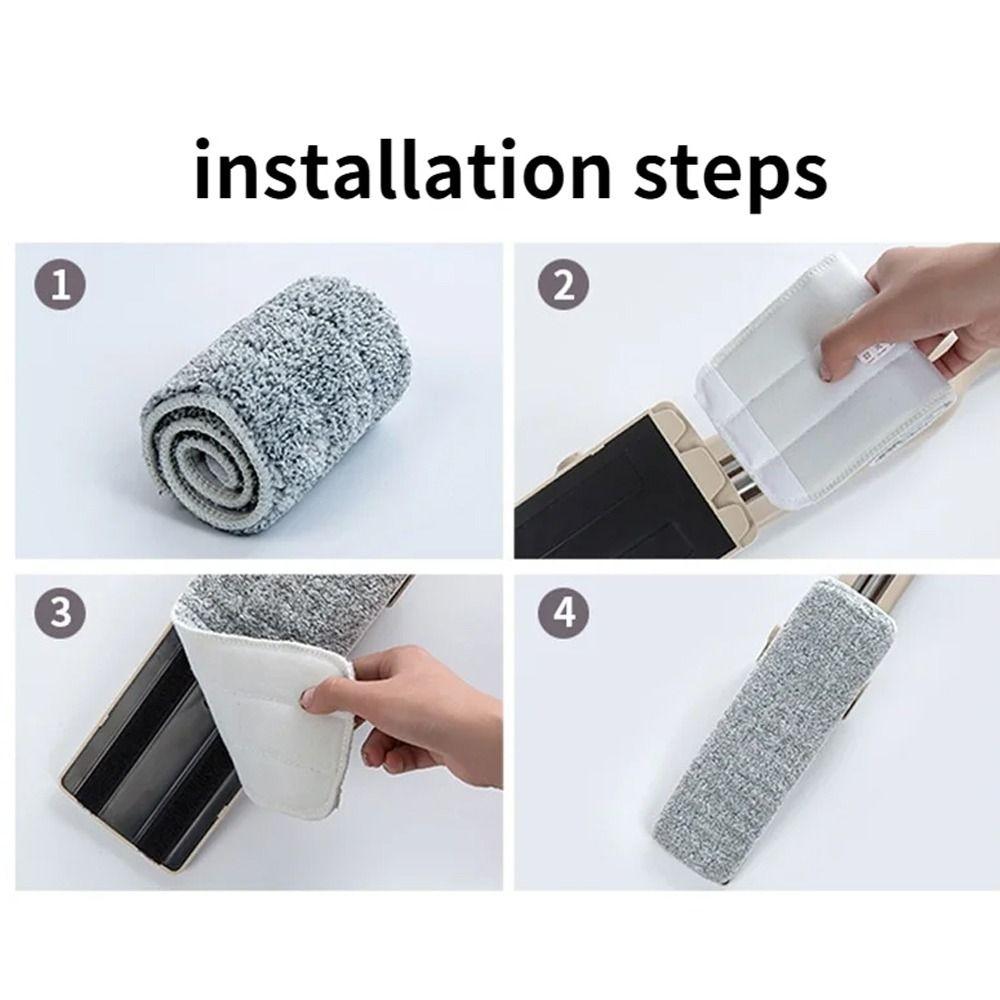 installation steps

1

2

3

4