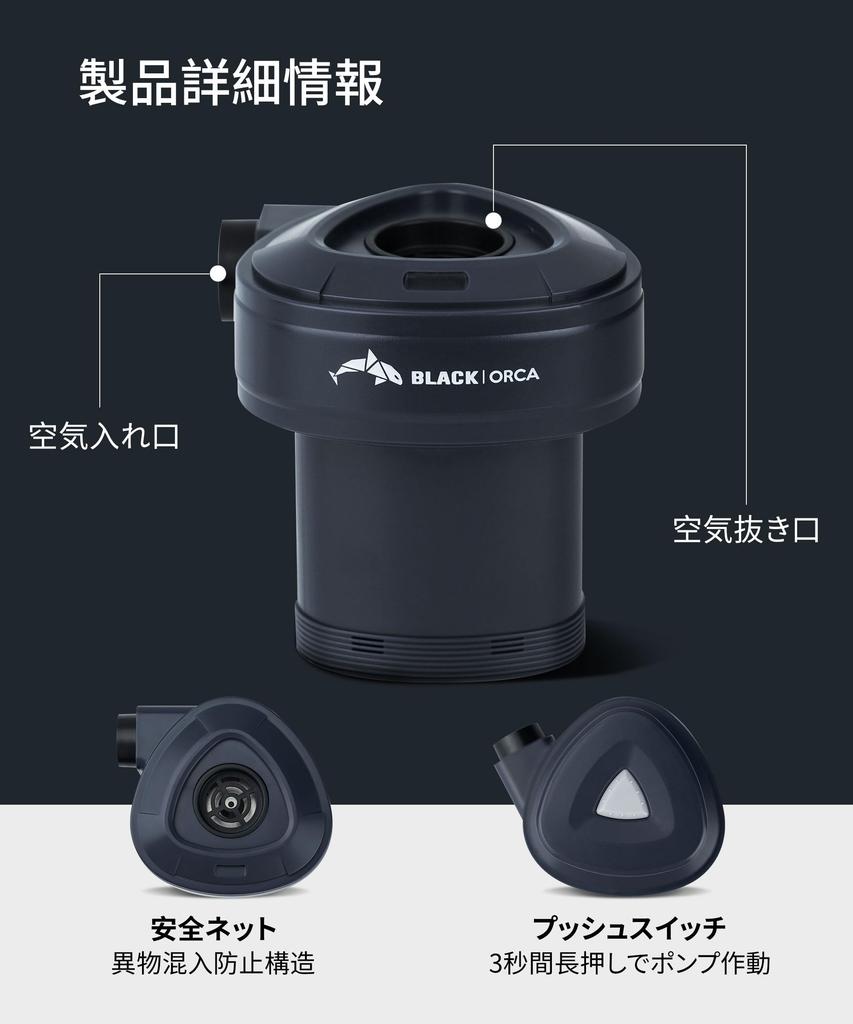 製品詳細情報

BLACK | ORCA

空気入れ口

空気抜き口

安全ネット
異物混入防止構造

プッシュスイッチ
3秒間長押しでポンプ作動