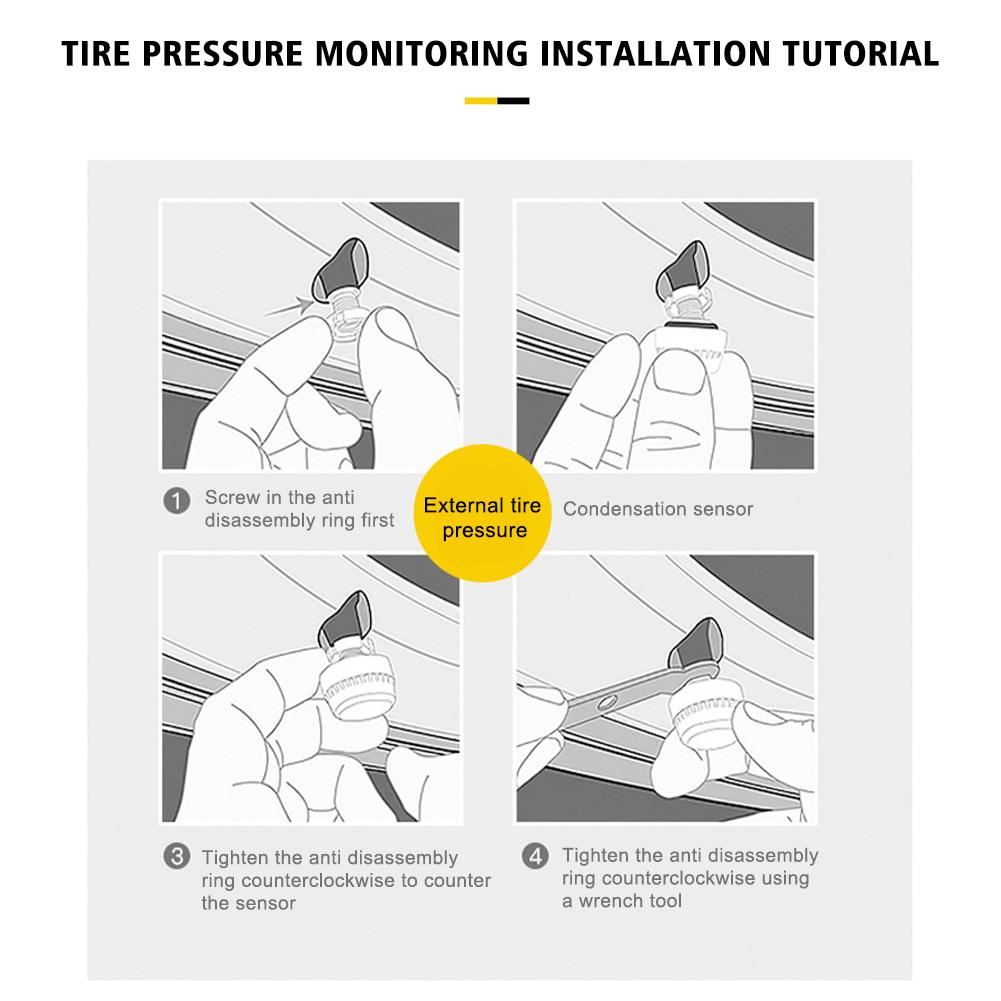 TIRE PRESSURE MONITORING INSTALLATION TUTORIAL

1 Screw in the anti disassembly ring first

External tire pressure

Condensation sensor

3 Tighten the anti disassembly ring counterclockwise to counter the sensor

4 Tighten the anti disassembly ring counterclockwise using a wrench tool