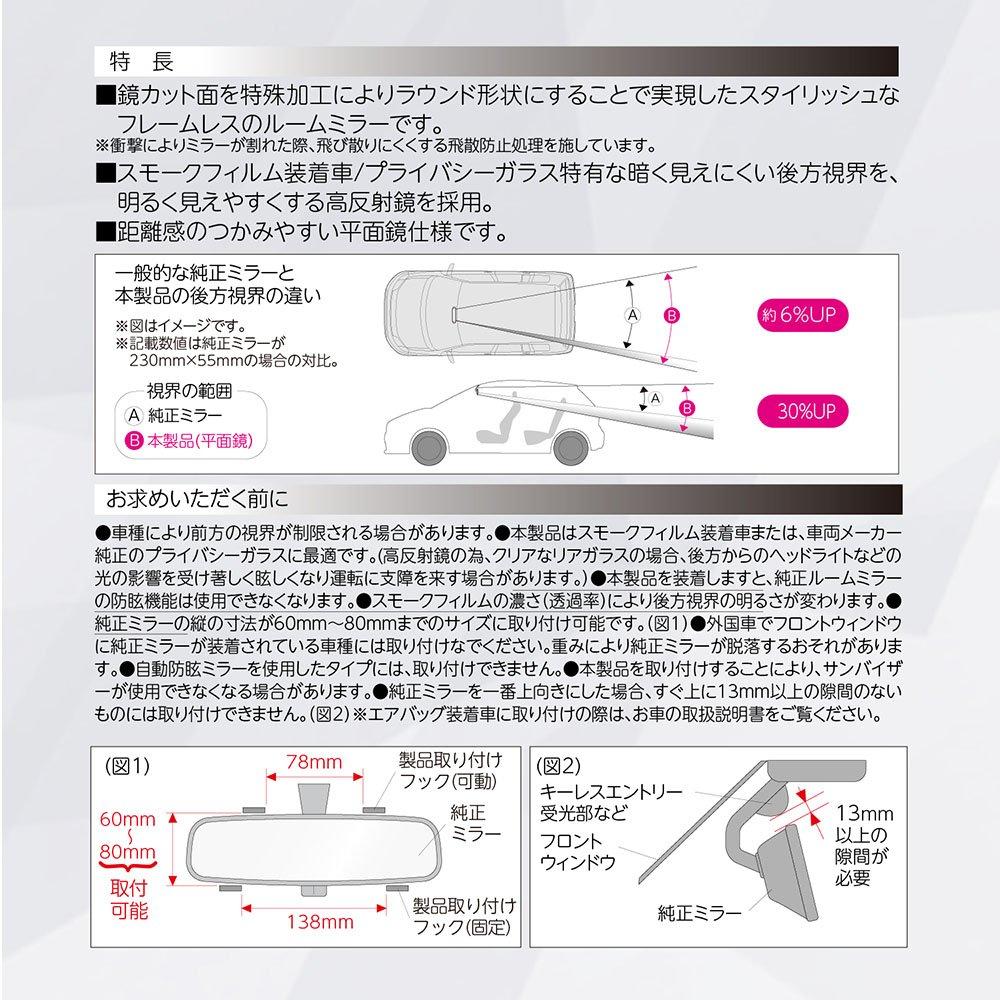 特　長

■鏡カット面を特殊加工によりラウンド形状にすることで実現したスタイリッシュなフレームレスのルームミラーです。
※衝撃によりミラーが割れた際、飛び散りにくくする飛散防止処理を施しています。

■スモークフィルム装着車/プライバシーガラス特有な暗く見えにくい後方視界を、明るく見えやすくする高反射鏡を採用。

■距離感のつかみやすい平面鏡仕様です。

一般的な純正ミラーと本製品の後方視界の違い
※図はイメージです。
※記載数値は純正ミラーが230mm×55mmの場合の対比。

視界の範囲
A 純正ミラー
B 本製品(平面鏡)

A
B
約6%UP

A
B
30%UP

お求めいただく前に

●車種により前方の視界が制限される場合があります。●本製品はスモークフィルム装着車または、車両メーカー純正のプライバシーガラスに最適です。(高反射鏡の為、クリアなリアガラスの場合、後方からのヘッドライトなどの光の影響を受け著しく眩しくなり運転に支障を来す場合があります。)●本製品を装着しますと、純正ルームミラーの防眩機能は使用できなくなります。●スモークフィルムの濃さ(透過率)により後方視界の明るさが変わります。●純正ミラーの縦の寸法が60mm～80mmまでのサイズに取り付け可能です。(図1)●外国車でフロントウィンドウに純正ミラーが装着されている車種には取り付けなでください。重みにより純正ミラーが脱落するおそれがあります。●自動防眩ミラーを使用したタイプには、取り付けできません。●本製品を取り付けすることにより、サンバイザーが使用できなくなる場合があります。●純正ミラーを一番上向きにした場合、すぐ上に13mm以上の隙間のないものには取り付けできません。(図2)※エアバッグ装着車に取り付けの際は、お車の取扱説明書をご覧ください。

(図1)
78mm
製品取り付けフック(可動)
60mm～80mm
取付可能
純正ミラー
138mm
製品取り付けフック(固定)

(図2)
キーレスエントリー受光部など
フロントウィンドウ
13mm以上の隙間が必要
純正ミラー