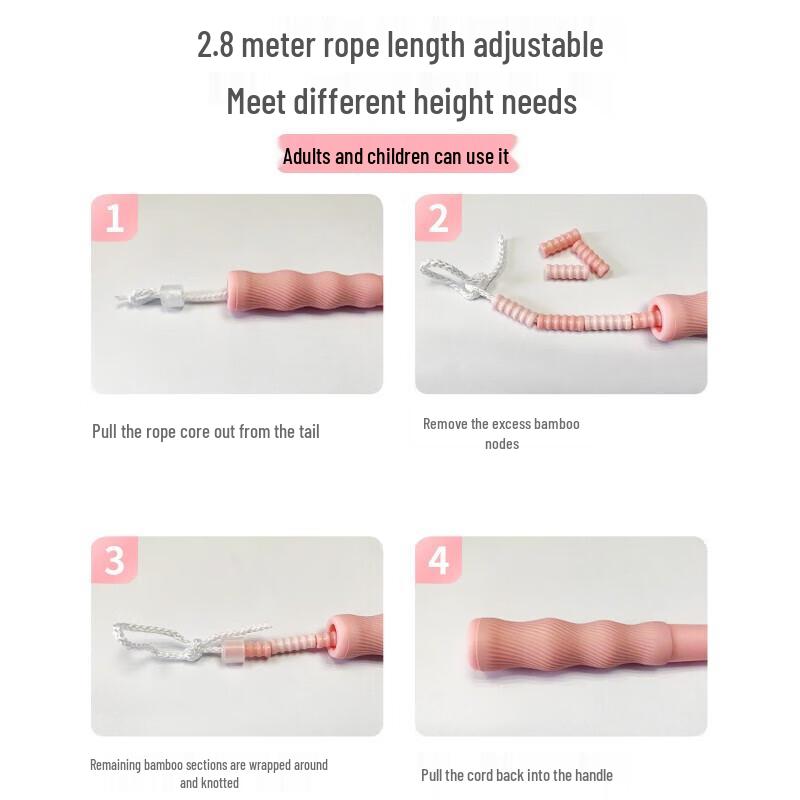 2.8 meter rope length adjustable
Meet different height needs

Adults and children can use it

1

Pull the rope core out from the tail

2

Remove the excess bamboo nodes

3

Remaining bamboo sections are wrapped around and knotted

4

Pull the cord back into the handle