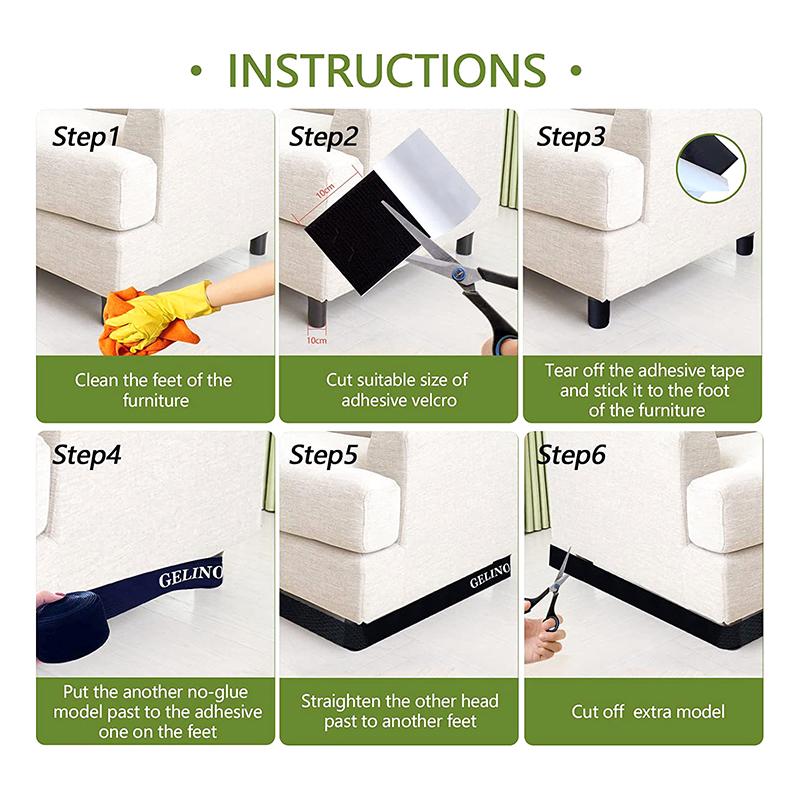 • INSTRUCTIONS •

Step1

Clean the feet of the furniture

Step2

10cm

10cm

Cut suitable size of adhesive velcro

Step3

Tear off the adhesive tape and stick it to the foot of the furniture

Step4

GELINO

Put the another no-glue model past to the adhesive one on the feet

Step5

GELINO

Straighten the other head past to another feet

Step6

Cut off extra model