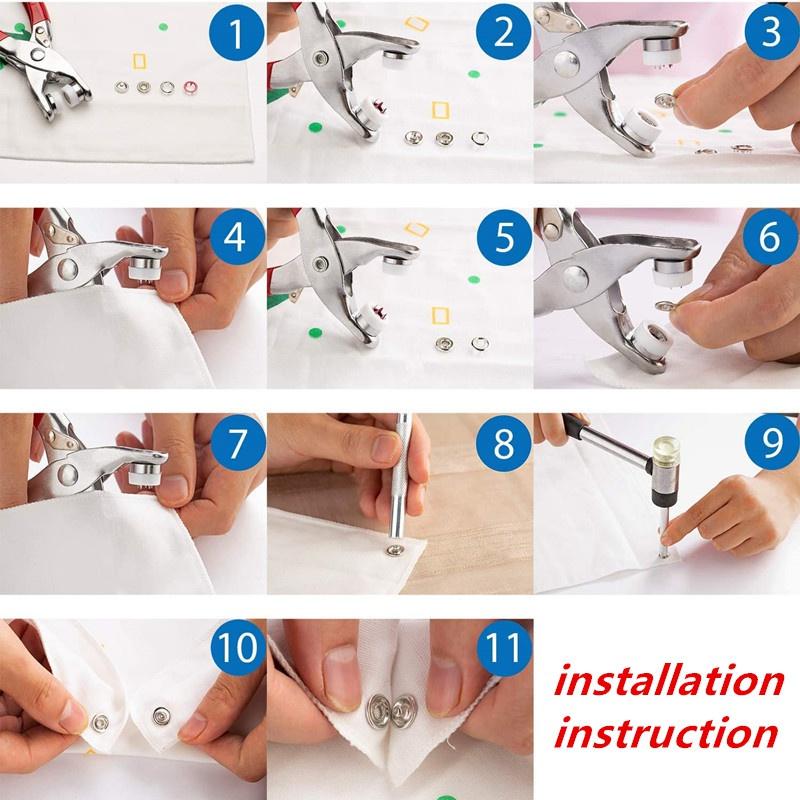 1
2
3
4
5
6
7
8
9
10
11
installation instruction