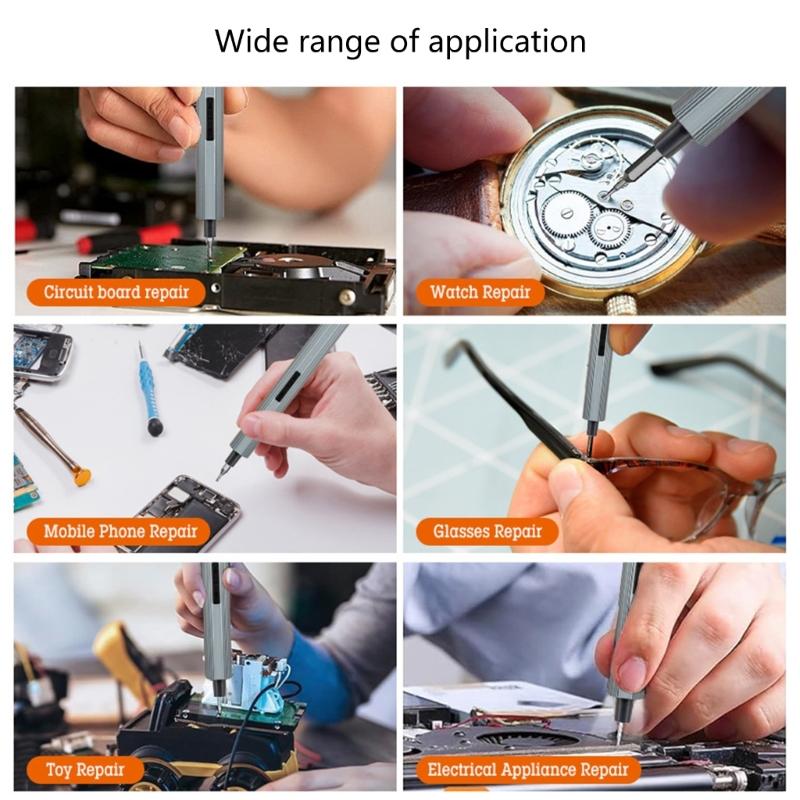 Wide range of application

Circuit board repair

Watch Repair

Mobile Phone Repair

Glasses Repair

Toy Repair

Electrical Appliance Repair