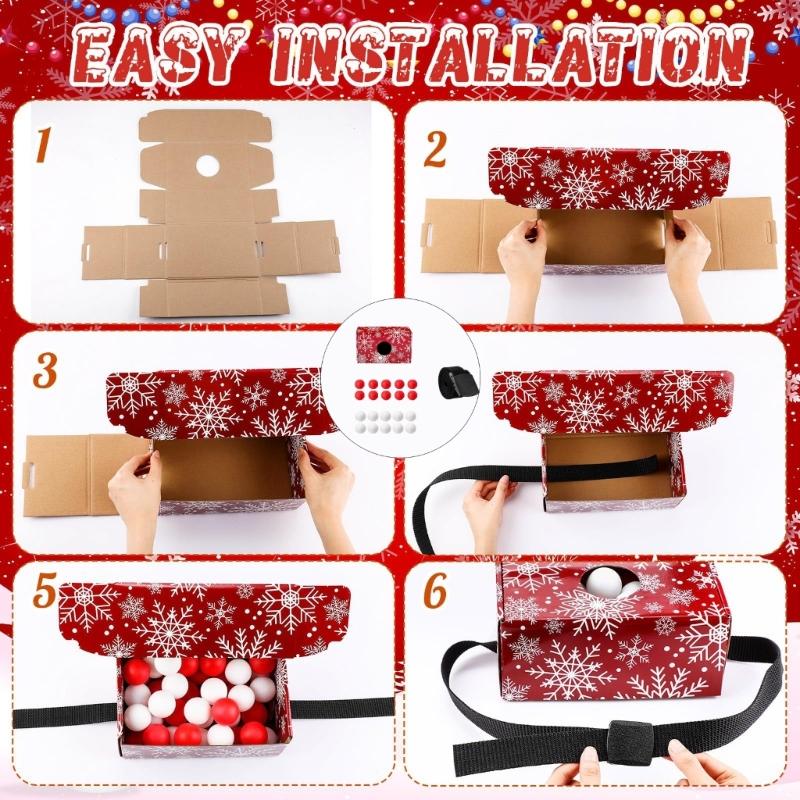 EASY INSTALLATION

1

2

3

5

6