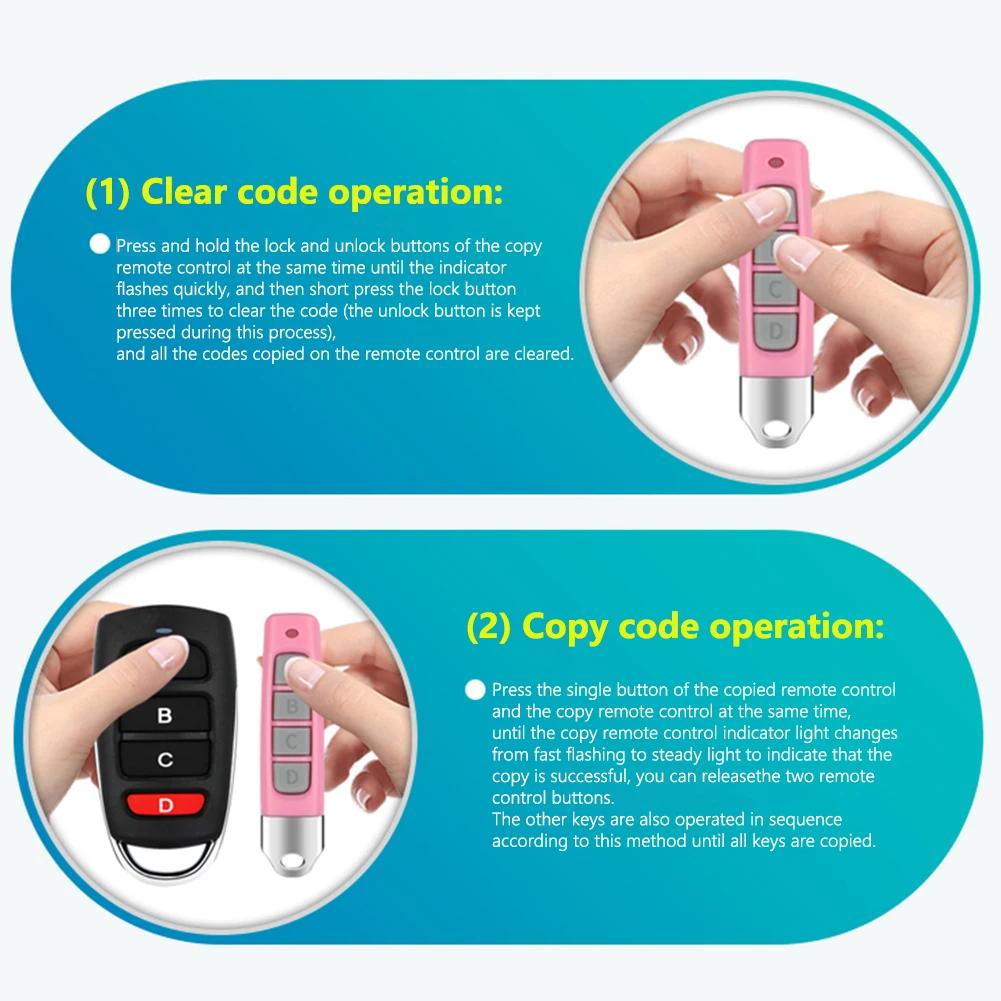 (1) Clear code operation:

Press and hold the lock and unlock buttons of the copy remote control at the same time until the indicator flashes quickly, and then short press the lock button three times to clear the code (the unlock button is kept pressed during this process),
and all the codes copied on the remote control are cleared.

C
D

B
C
D
B
C
D

(2) Copy code operation:

Press the single button of the copied remote control and the copy remote control at the same time, until the copy remote control indicator light changes from fast flashing to steady light to indicate that the copy is successful, you can releasethe two remote control buttons.
The other keys are also operated in sequence according to this method until all keys are copied.