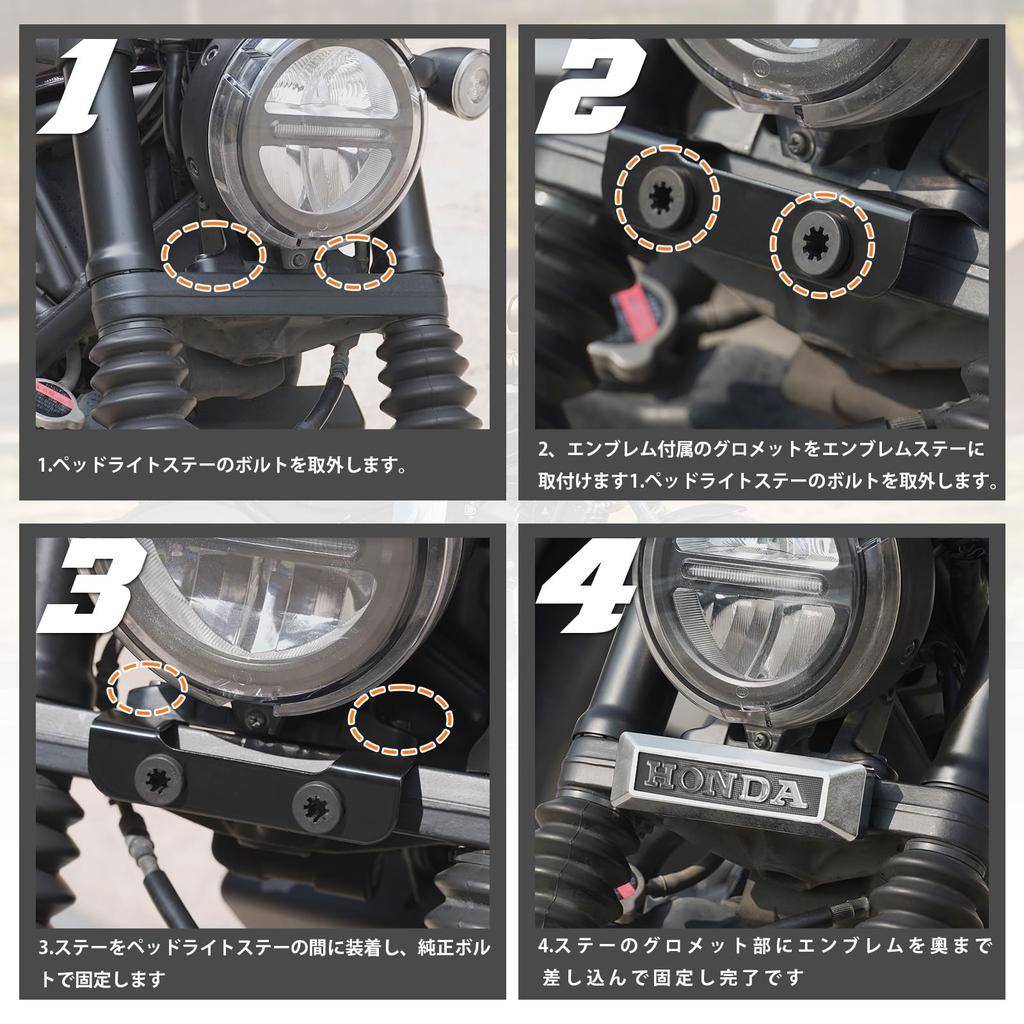 1

1.ペッドライトステーのボルトを取外します。

2

2、エンブレム付属のグロメットをエンブレムステーに取付けます1.ペッドライトステーのボルトを取外します。

3

3.ステーをペッドライトステーの間に装着し、純正ボルトで固定します

4

HONDA

4.ステーのグロメット部にエンブレムを奥まで差し込んで固定し完了です