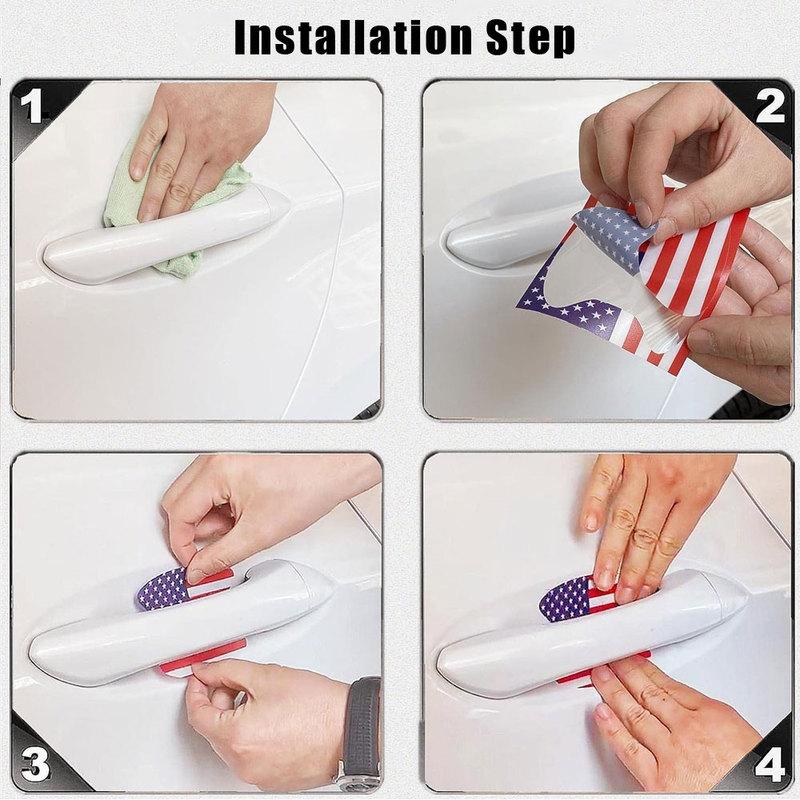 Installation Step

1

2

3

4