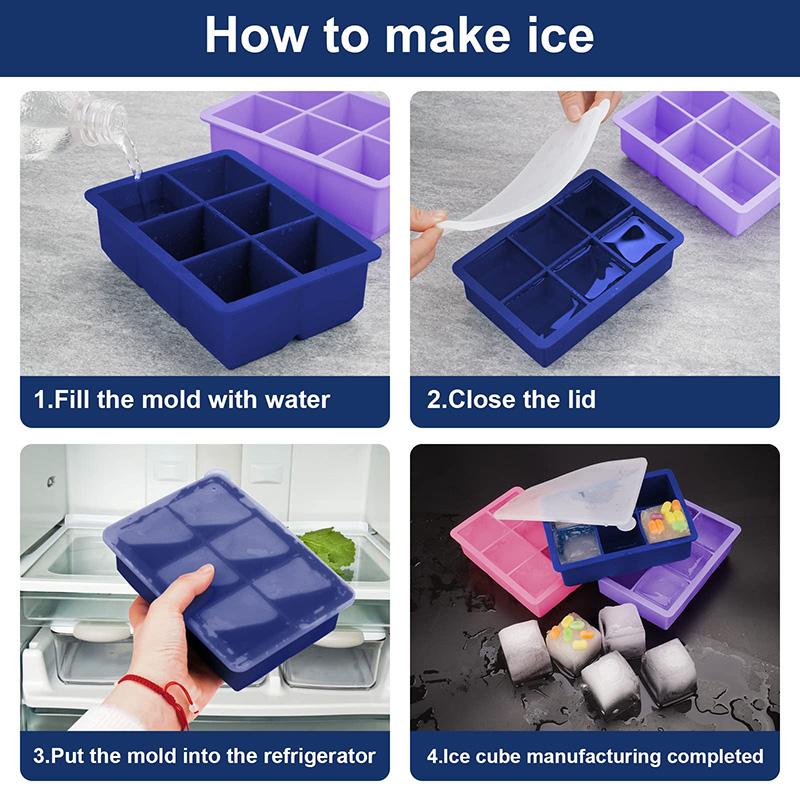 How to make ice

1.Fill the mold with water

2.Close the lid

3.Put the mold into the refrigerator

4.Ice cube manufacturing completed