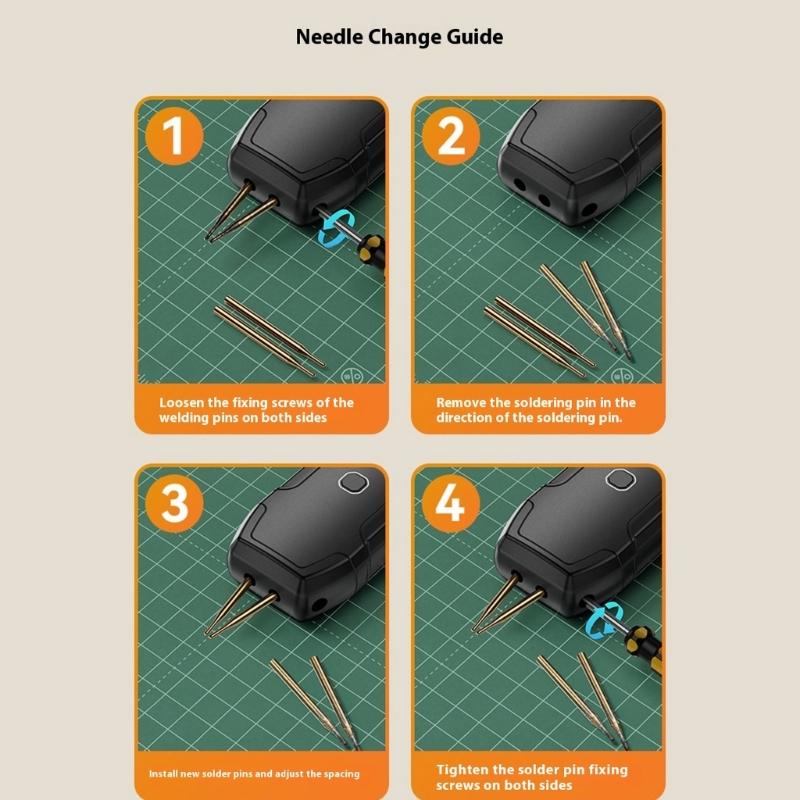 Needle Change Guide

1

Loosen the fixing screws of the welding pins on both sides

2

Remove the soldering pin in the direction of the soldering pin.

3

Install new solder pins and adjust the spacing

4

Tighten the solder pin fixing screws on both sides