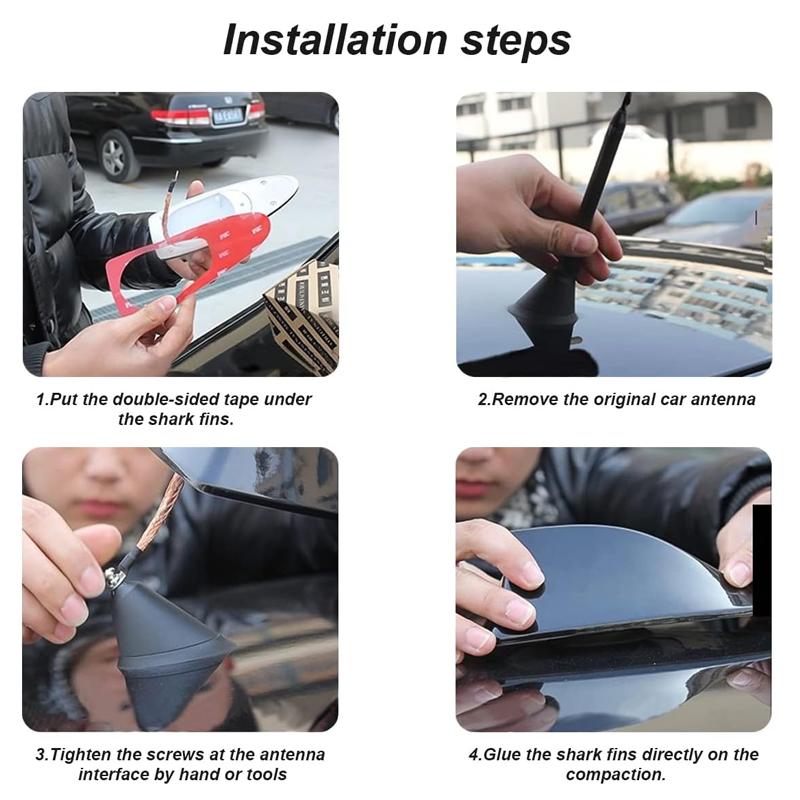 Installation steps

1.Put the double-sided tape under the shark fins.

2.Remove the original car antenna

3.Tighten the screws at the antenna interface by hand or tools

4.Glue the shark fins directly on the compaction.