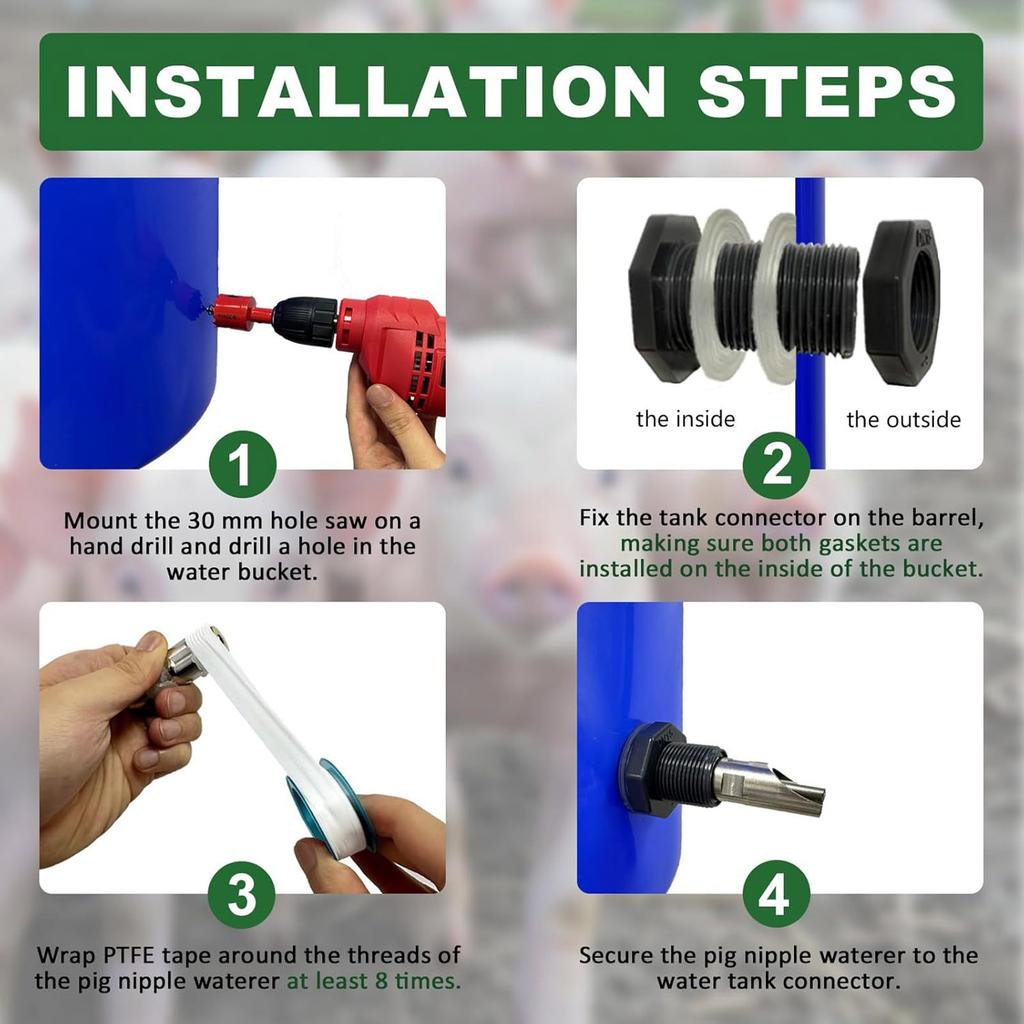 INSTALLATION STEPS

1

Mount the 30 mm hole saw on a hand drill and drill a hole in the water bucket.

the inside

the outside

2

Fix the tank connector on the barrel, making sure both gaskets are installed on the inside of the bucket.

3

Wrap PTFE tape around the threads of the pig nipple waterer at least 8 times.

4

Secure the pig nipple waterer to the water tank connector.