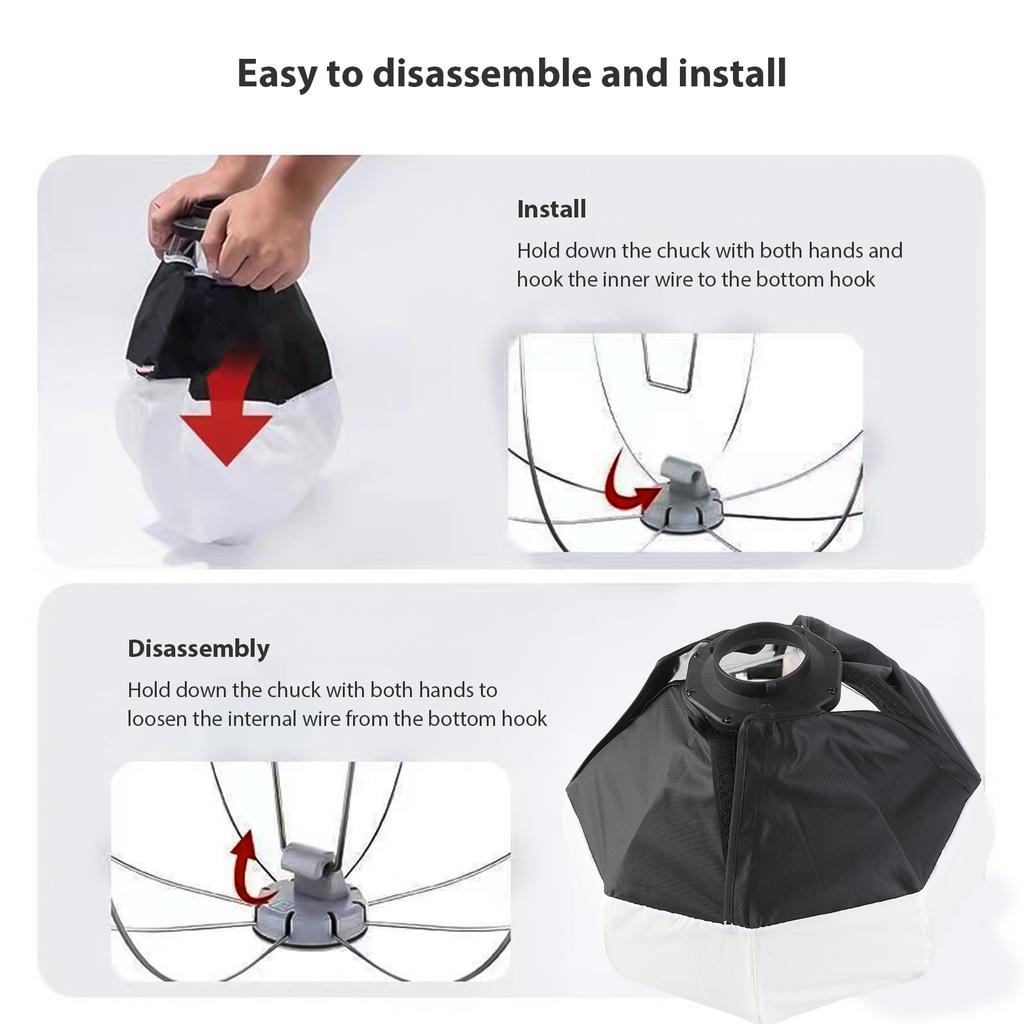 Easy to disassemble and install

Install

Hold down the chuck with both hands and hook the inner wire to the bottom hook

Disassembly

Hold down the chuck with both hands to loosen the internal wire from the bottom hook