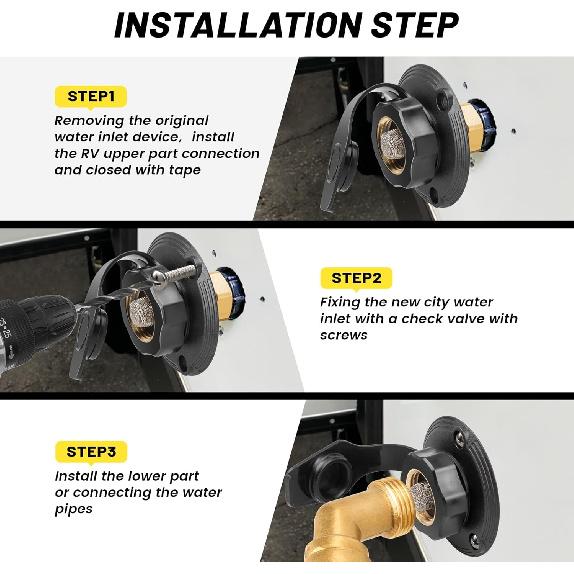 INSTALLATION STEP

STEP1

Removing the original water inlet device, install the RV upper part connection and closed with tape

STEP2

Fixing the new city water inlet with a check valve with screws

STEP3

Install the lower part or connecting the water pipes