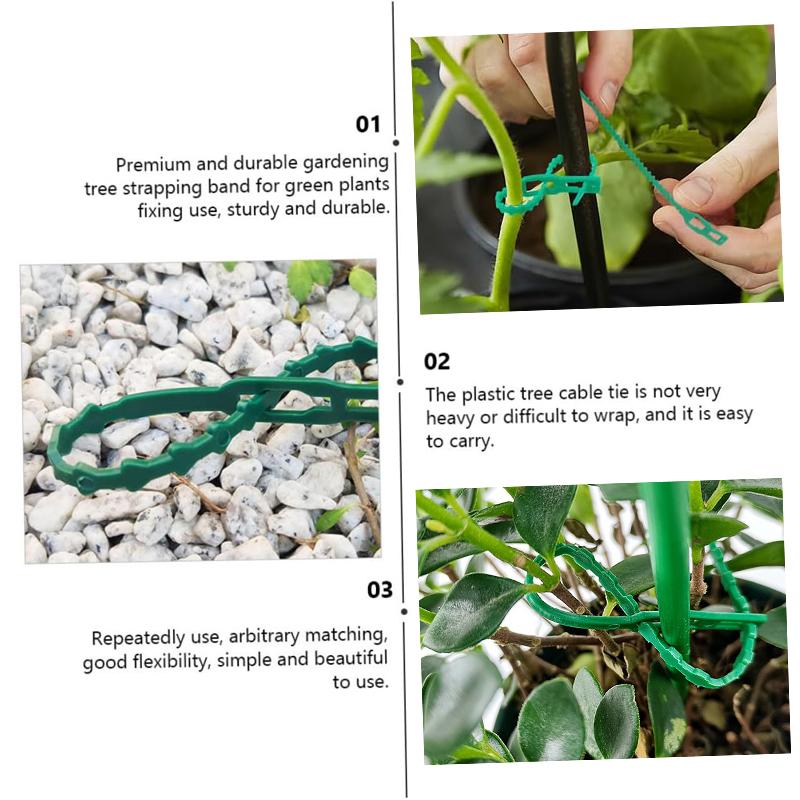 01

Premium and durable gardening tree strapping band for green plants fixing use, sturdy and durable.

02

The plastic tree cable tie is not very heavy or difficult to wrap, and it is easy to carry.

03

Repeatedly use, arbitrary matching, good flexibility, simple and beautiful to use.