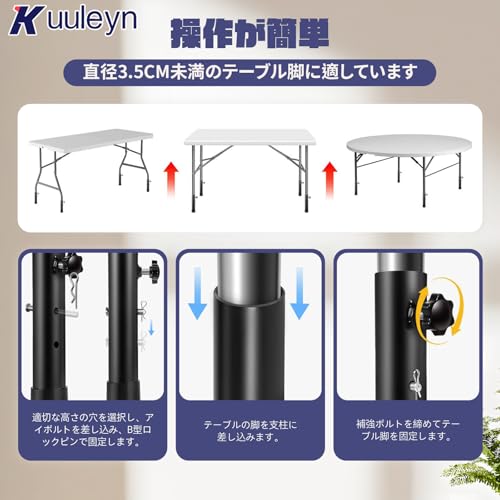 Kuuleyn

操作が簡単

直径3.5CM未満のテーブル脚に適しています

適切な高さの穴を選択し、アイボルトを差し込み、B型ロックピンで固定します。

テーブルの脚を支柱に差し込みます。

補強ボルトを締めてテーブル脚を固定します。