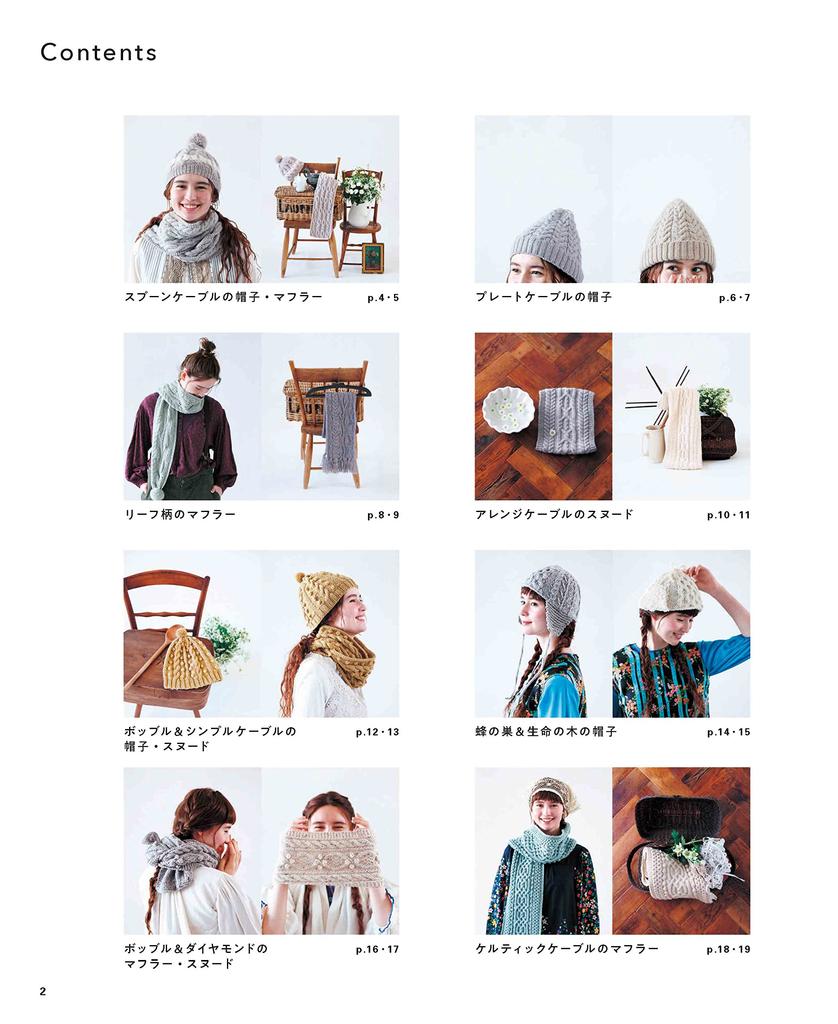 Contents

スプーンケーブルの帽子・マフラー p.4・5

プレートケーブルの帽子 p.6・7

リーフ柄のマフラー p.8・9

アレンジケーブルのスヌード p.10・11

ボッブル＆シンプルケーブルの帽子・スヌード p.12・13

蜂の巣＆生命の木の帽子 p.14・15

ボッブル＆ダイヤモンドのマフラー・スヌード p.16・17

ケルティックケーブルのマフラー p.18・19

2