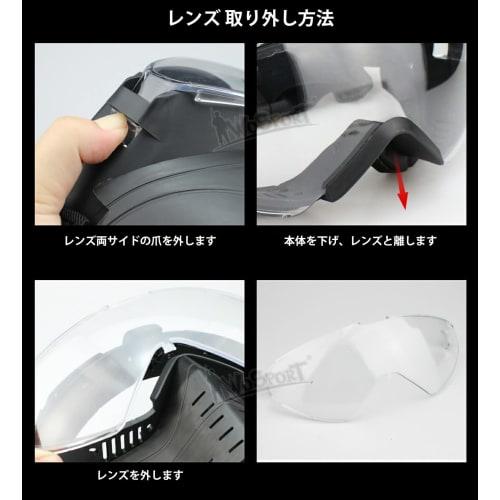 レンズ 取り外し方法

WoSPORT

レンズ両サイドの爪を外します

本体を下げ、レンズと離します

WoSPORT

レンズを外します