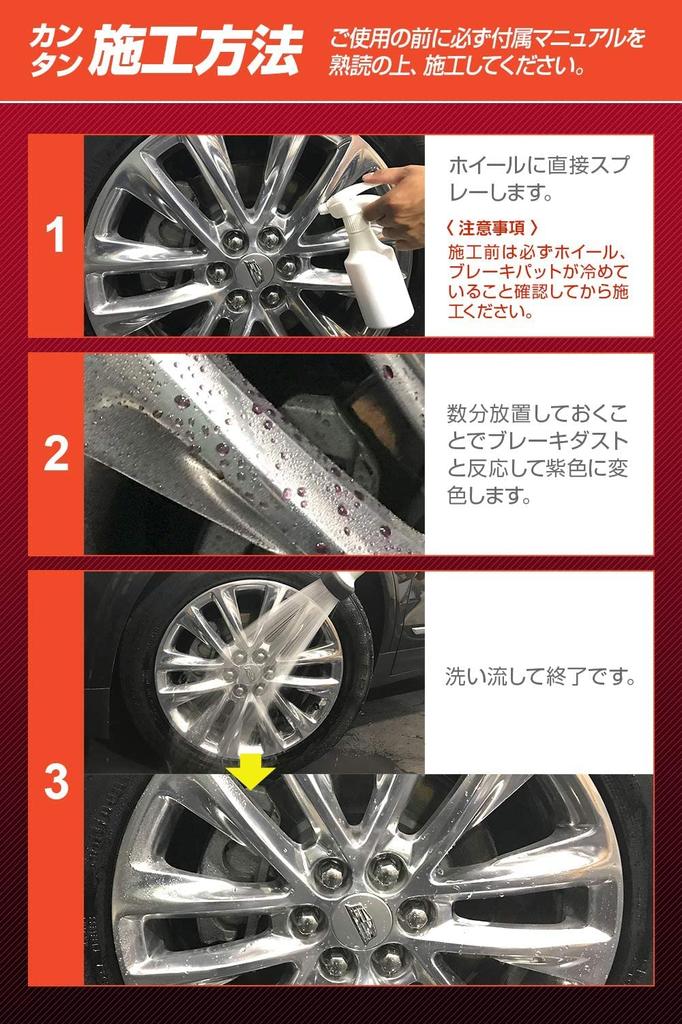 カンタン 施工方法

ご使用の前に必ず付属マニュアルを熟読の上、施工してください。

1

ホイールに直接スプレーします。

〈 注意事項 〉
施工前は必ずホイール、ブレーキパットが冷めていること確認してから施工ください。

2

数分放置しておくことでブレーキダストと反応して紫色に変色します。

3

洗い流して終了です。