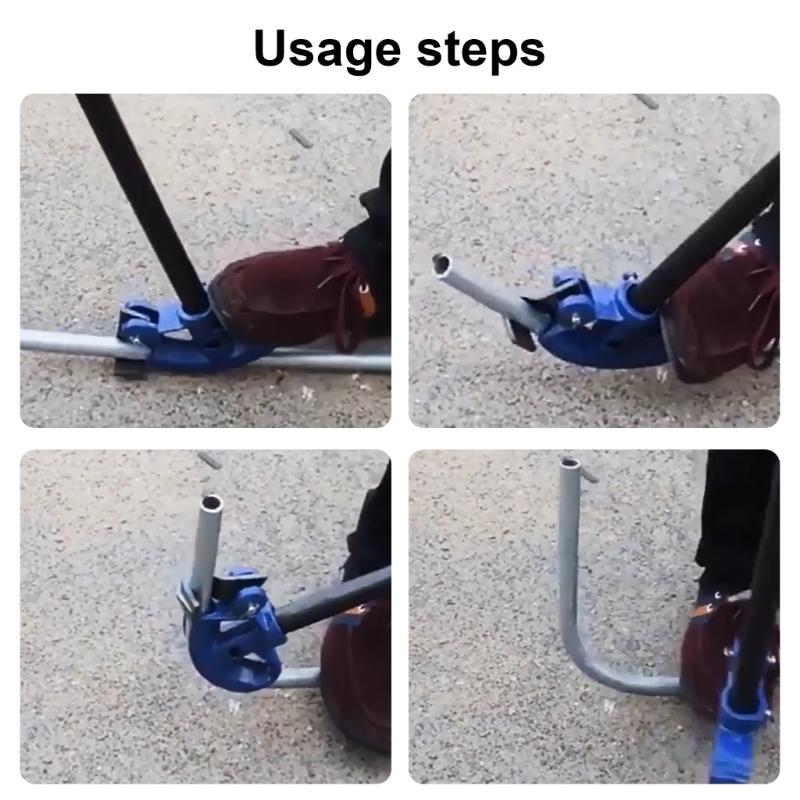 Usage steps