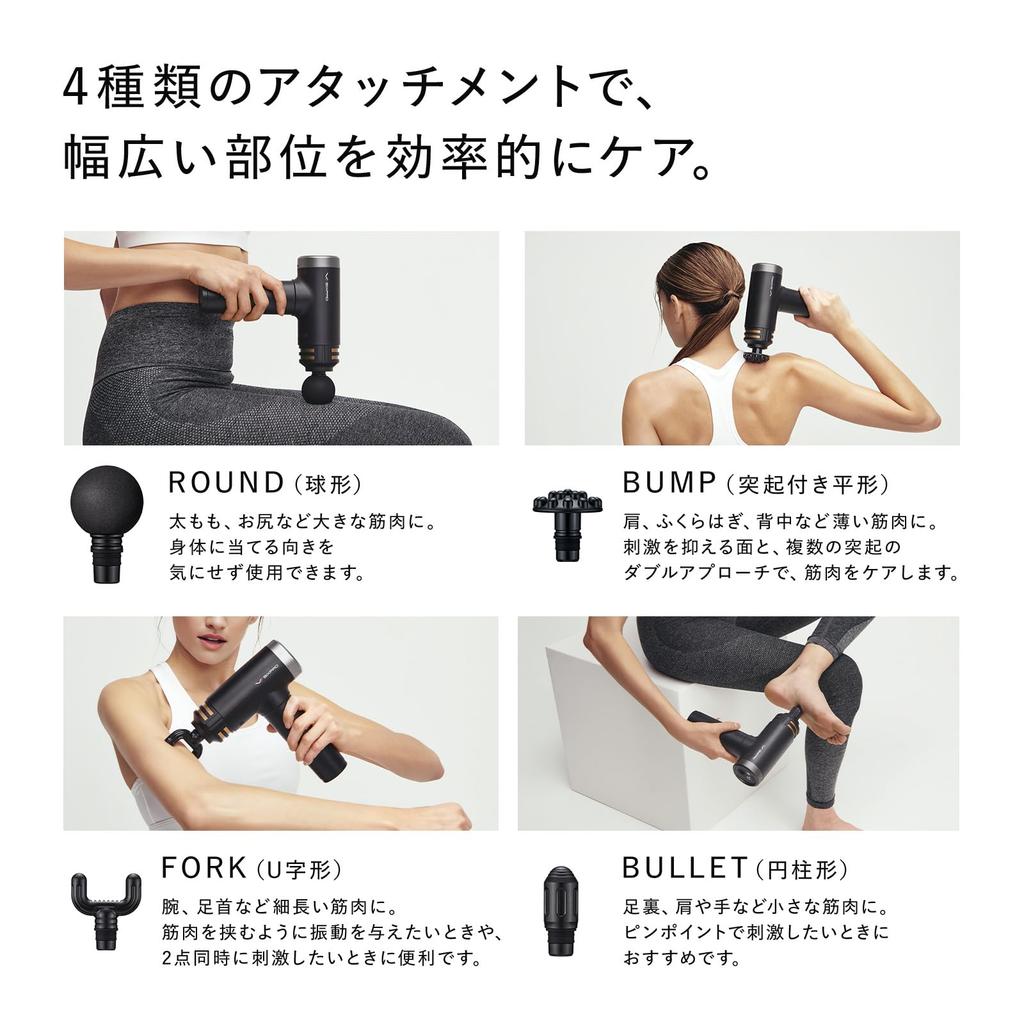 4種類のアタッチメントで、
幅広い部位を効率的にケア。

ROUND（球形）
太もも、お尻など大きな筋肉に。
身体に当てる向きを
気にせず使用できます。

BUMP（突起付き平形）
肩、ふくらはぎ、背中など薄い筋肉に。
刺激を抑える面と、複数の突起の
ダブルアプローチで、筋肉をケアします。

FORK（U字形）
腕、足首など細長い筋肉に。
筋肉を挟むように振動を与えたいときや、
2点同時に刺激したいときに便利です。

BULLET（円柱形）
足裏、肩や手など小さな筋肉に。
ピンポイントで刺激したいときに
おすすめです。