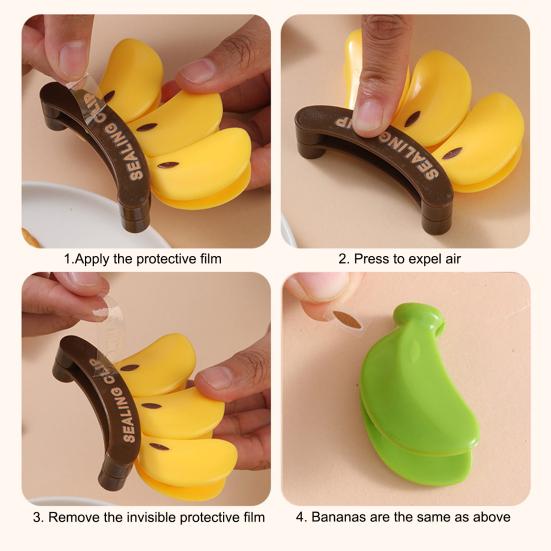 SEALING CLIP

1.Apply the protective film

SEALING CLIP

2. Press to expel air

SEALING CLIP

3. Remove the invisible protective film

4. Bananas are the same as above