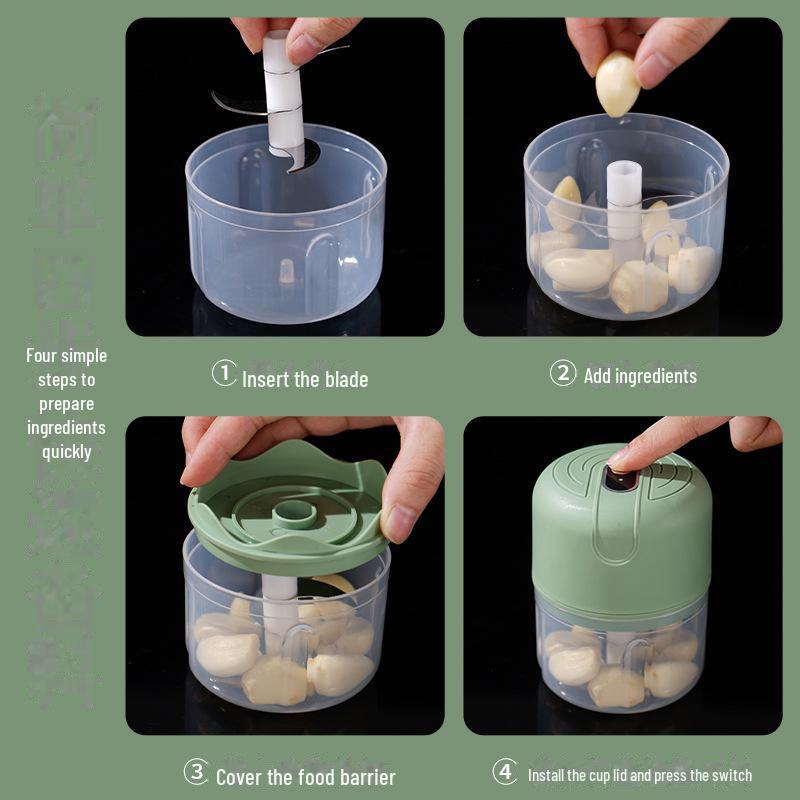 Four simple steps to prepare ingredients quickly

① Insert the blade

② Add ingredients

③ Cover the food barrier

④ Install the cup lid and press the switch