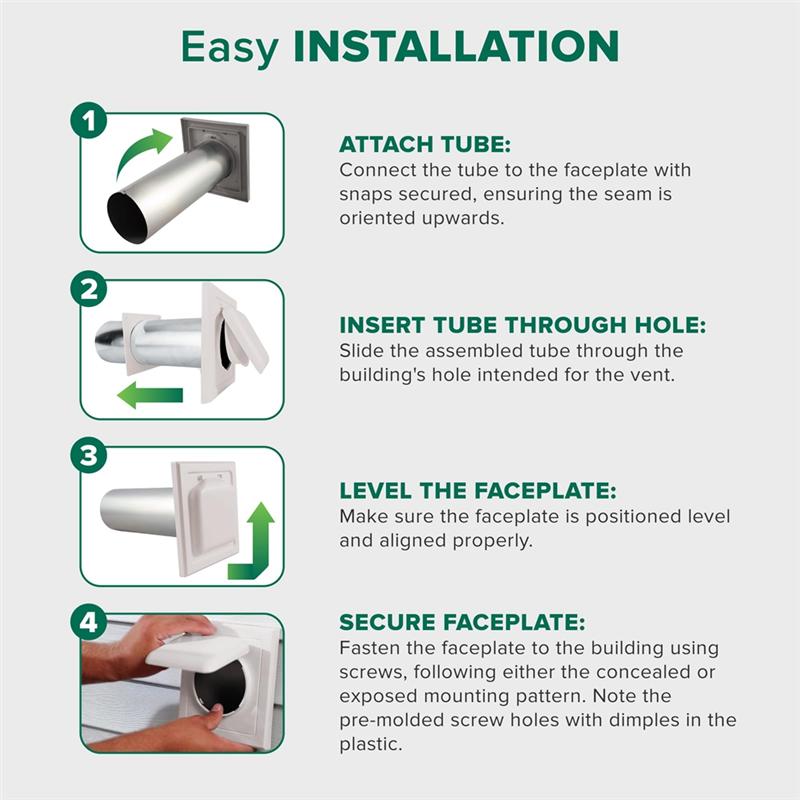 Easy INSTALLATION

1

ATTACH TUBE:
Connect the tube to the faceplate with snaps secured, ensuring the seam is oriented upwards.

2

INSERT TUBE THROUGH HOLE:
Slide the assembled tube through the building's hole intended for the vent.

3

LEVEL THE FACEPLATE:
Make sure the faceplate is positioned level and aligned properly.

4

SECURE FACEPLATE:
Fasten the faceplate to the building using screws, following either the concealed or exposed mounting pattern. Note the pre-molded screw holes with dimples in the plastic.