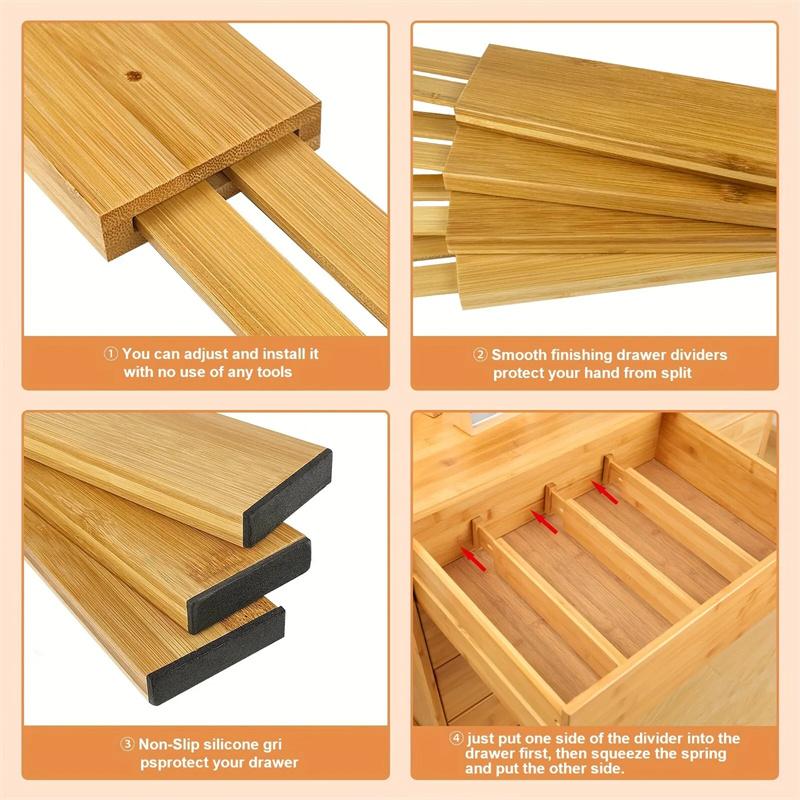 ① You can adjust and install it with no use of any tools

② Smooth finishing drawer dividers protect your hand from split

③ Non-Slip silicone gri psprotect your drawer

④ just put one side of the divider into the drawer first, then squeeze the spring and put the other side.