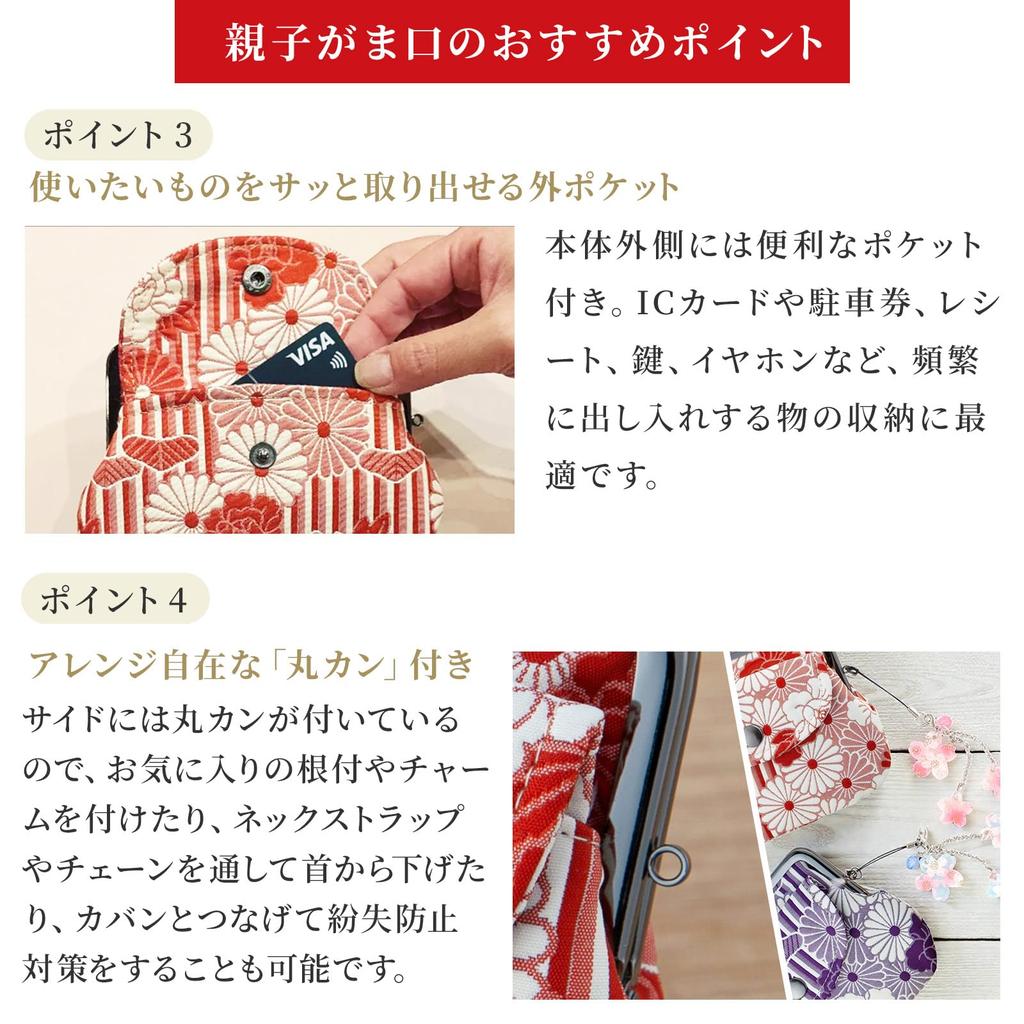 親子がま口のおすすめポイント

ポイント3
使いたいものをサッと取り出せる外ポケット

VISA

本体外側には便利なポケット付き。ICカードや駐車券、レシート、鍵、イヤホンなど、頻繁に出し入れする物の収納に最適です。

ポイント4
アレンジ自在な「丸カン」付き

サイドには丸カンが付いているので、お気に入りの根付やチャームを付けたり、ネックストラップやチェーンを通して首から下げたり、カバンとつなげて紛失防止対策をすることも可能です。