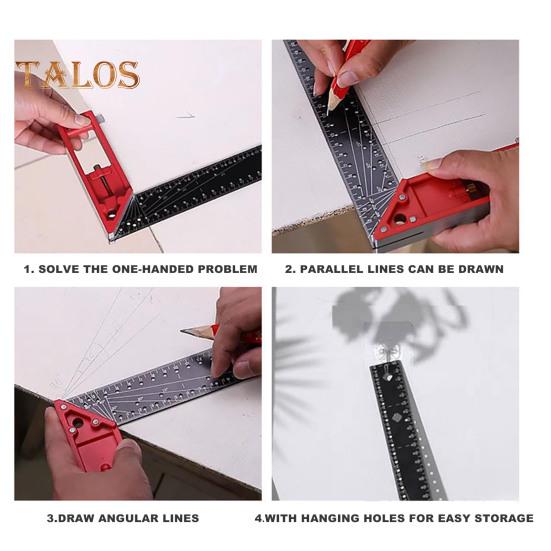 TALOS

1. SOLVE THE ONE-HANDED PROBLEM

2. PARALLEL LINES CAN BE DRAWN

3.DRAW ANGULAR LINES

4.WITH HANGING HOLES FOR EASY STORAGE