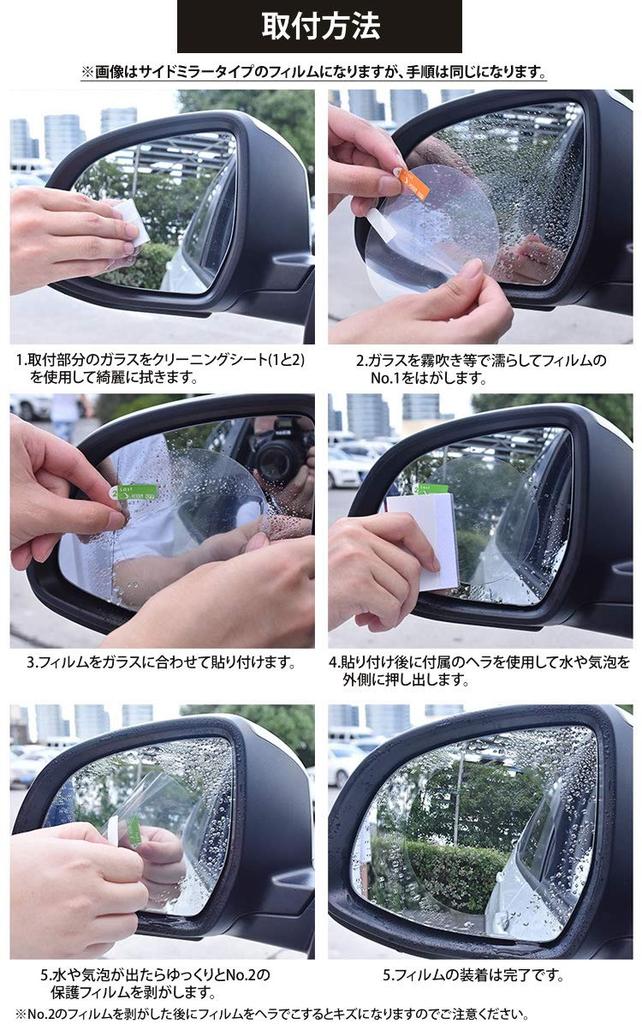 取付方法

※画像はサイドミラータイプのフィルムになりますが、手順は同じになります。

1.取付部分のガラスをクリーニングシート(1と2)を使用して綺麗に拭きます。

2.ガラスを霧吹き等で濡らしてフィルムのNo.1をはがします。

3.フィルムをガラスに合わせて貼り付けます。

4.貼り付け後に付属のヘラを使用して水や気泡を外側に押し出します。

5.水や気泡が出たらゆっくりとNo.2の保護フィルムを剥がします。

5.フィルムの装着は完了です。

※No.2のフィルムを剥がした後にフィルムをヘラでこするとキズになりますのでご注意ください。