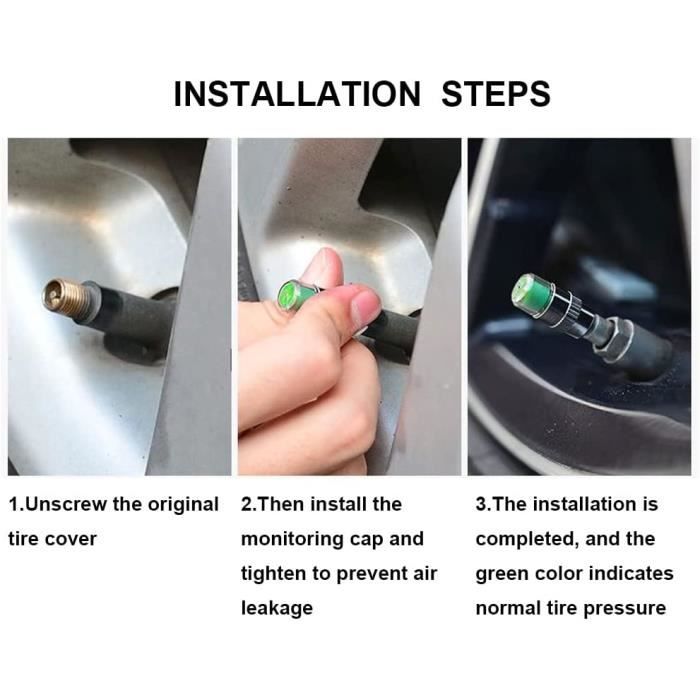 INSTALLATION STEPS

1.Unscrew the original tire cover

2.Then install the monitoring cap and tighten to prevent air leakage

3.The installation is completed, and the green color indicates normal tire pressure