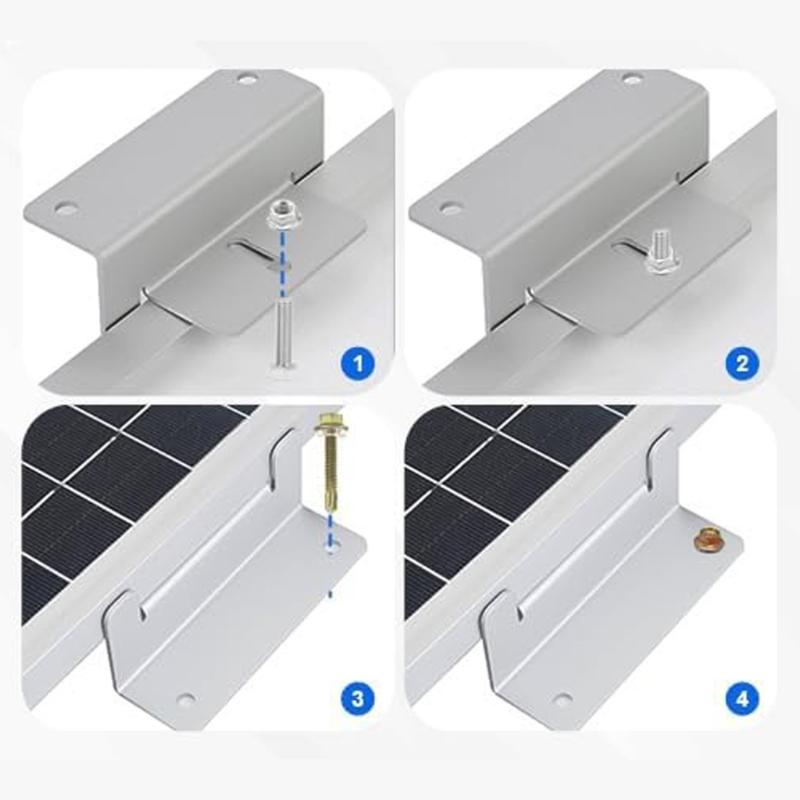 1

2

3

4