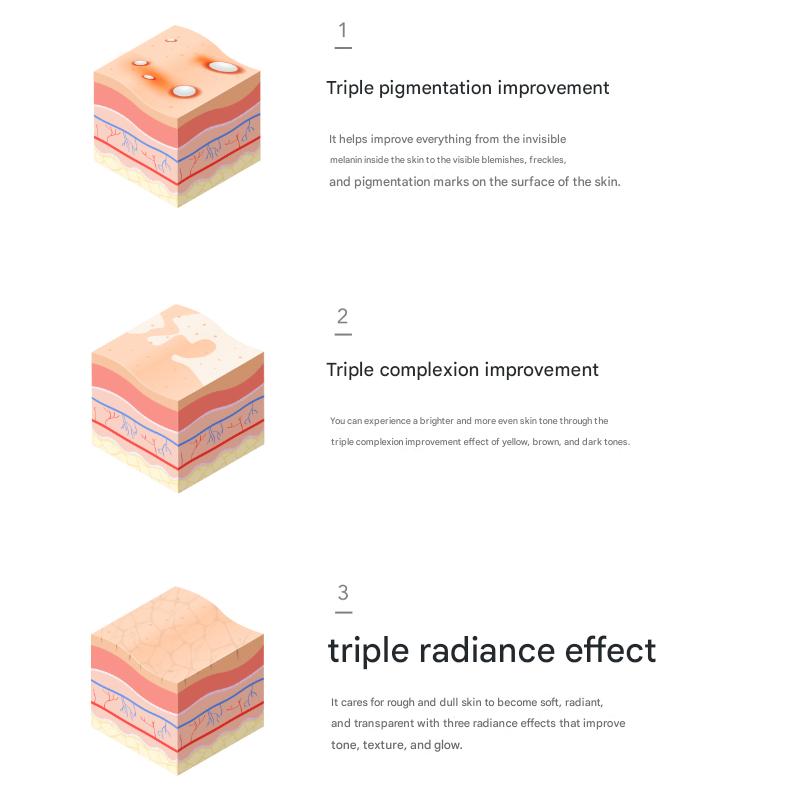 1

Triple pigmentation improvement

It helps improve everything from the invisible melanin inside the skin to the visible blemishes, freckles, and pigmentation marks on the surface of the skin.

2

Triple complexion improvement

You can experience a brighter and more even skin tone through the triple complexion improvement effect of yellow, brown, and dark tones.

3

triple radiance effect

It cares for rough and dull skin to become soft, radiant, and transparent with three radiance effects that improve tone, texture, and glow.