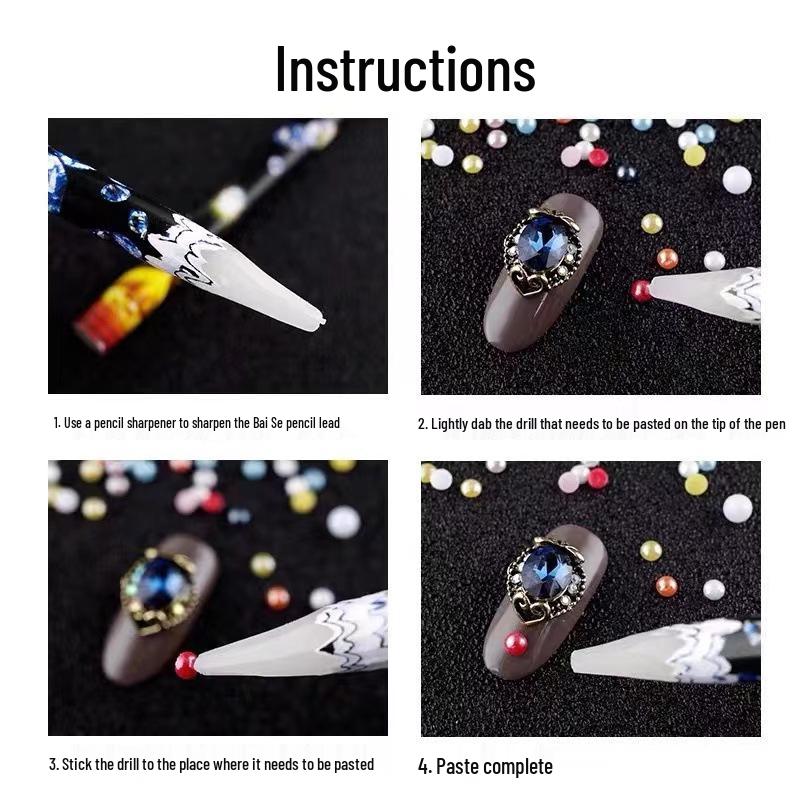 Instructions

1. Use a pencil sharpener to sharpen the Bai Se pencil lead

2. Lightly dab the drill that needs to be pasted on the tip of the pen

3. Stick the drill to the place where it needs to be pasted

4. Paste complete