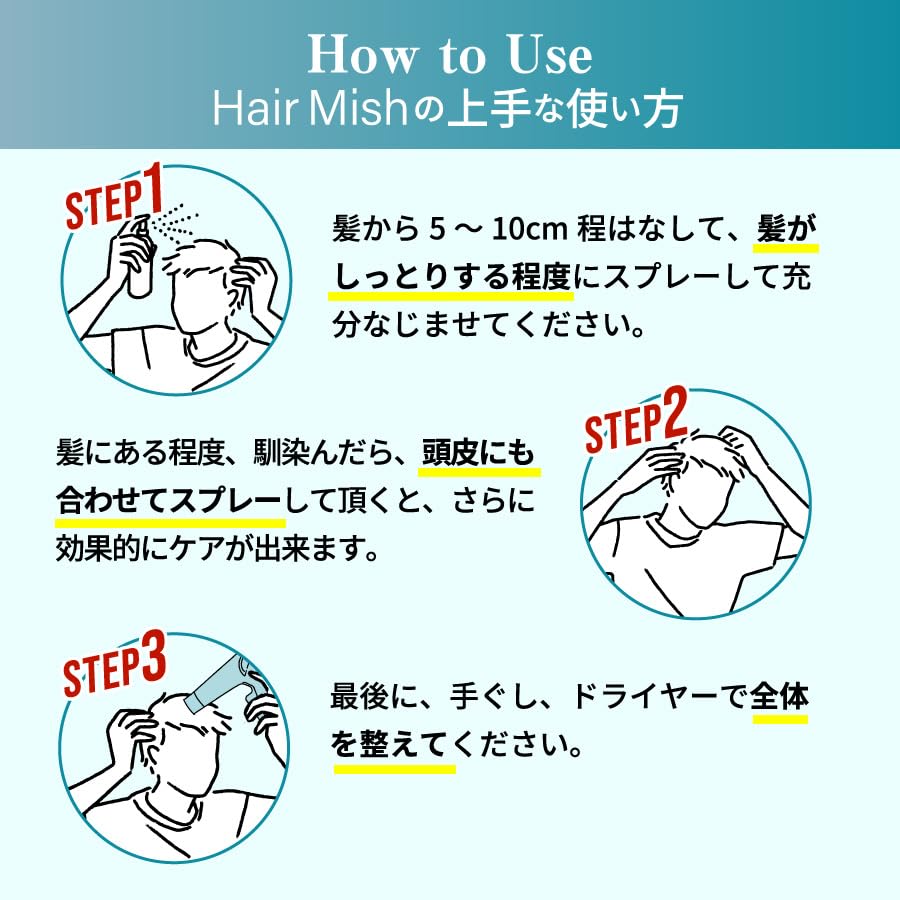 How to Use
Hair Mishの上手な使い方

STEP1

髪から 5 ～ 10cm 程はなして、髪がしっとりする程度にスプレーして充分なじませてください。

STEP2

髪にある程度、馴染んだら、頭皮にも合わせてスプレーして頂くと、さらに効果的にケアが出来ます。

STEP3

最後に、手ぐし、ドライヤーで全体を整えてください。