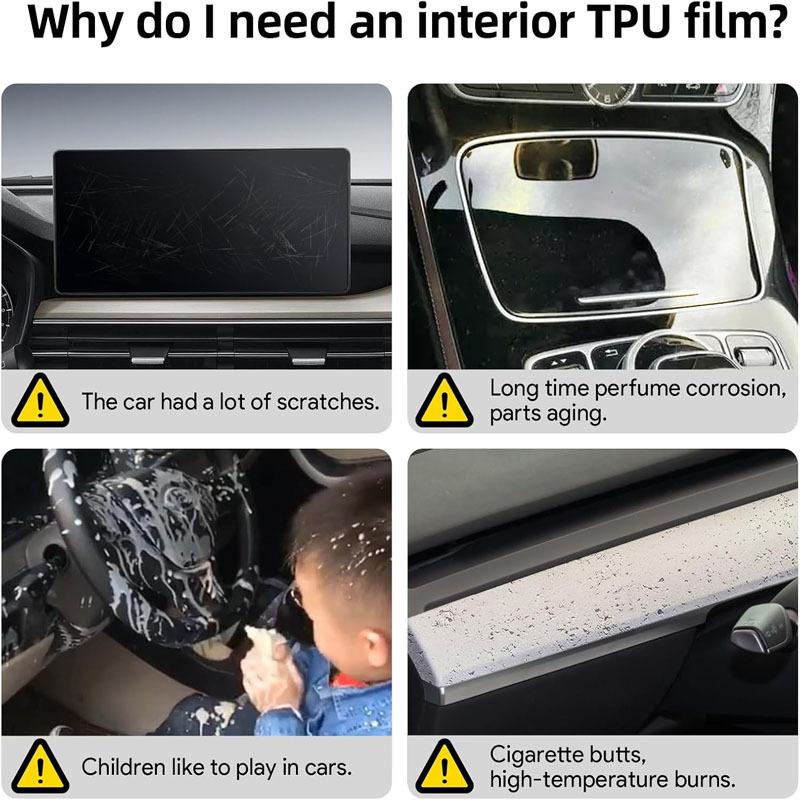 Why do I need an interior TPU film?

The car had a lot of scratches.

Long time perfume corrosion, parts aging.

Children like to play in cars.

Cigarette butts, high-temperature burns.