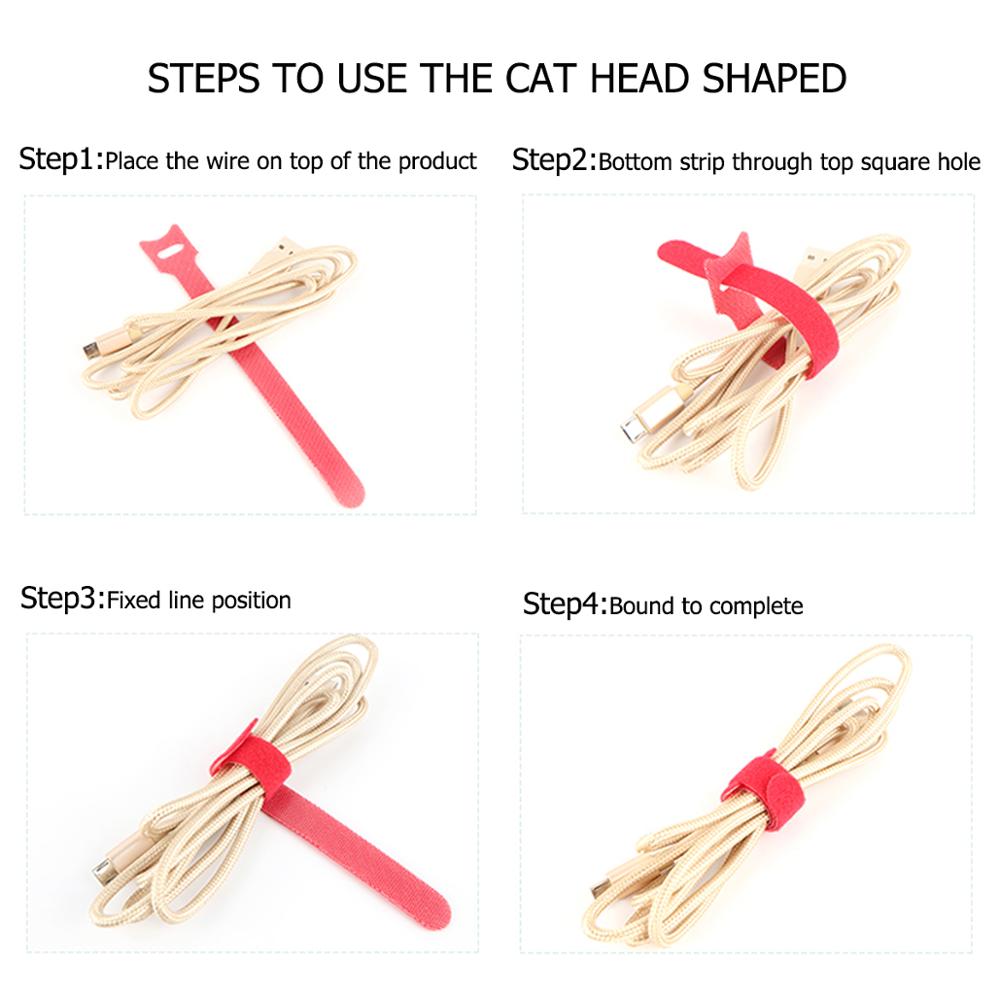 STEPS TO USE THE CAT HEAD SHAPED

Step1:Place the wire on top of the product

Step2:Bottom strip through top square hole

Step3:Fixed line position

Step4:Bound to complete